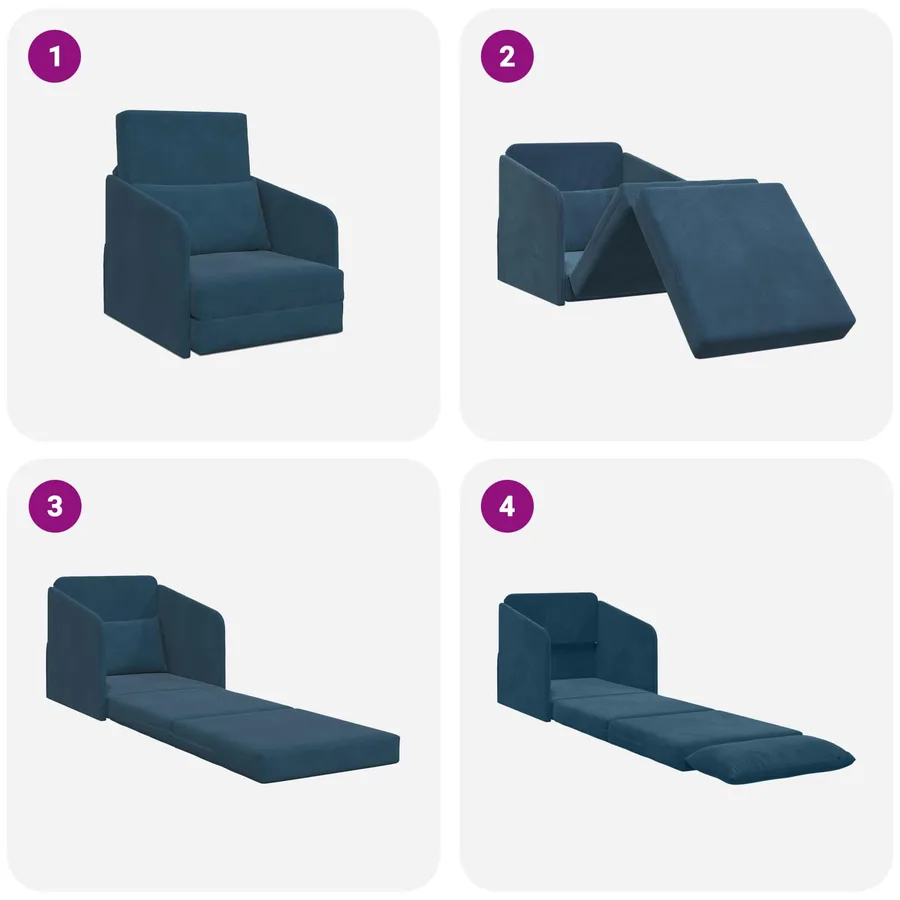 1

2

3

4