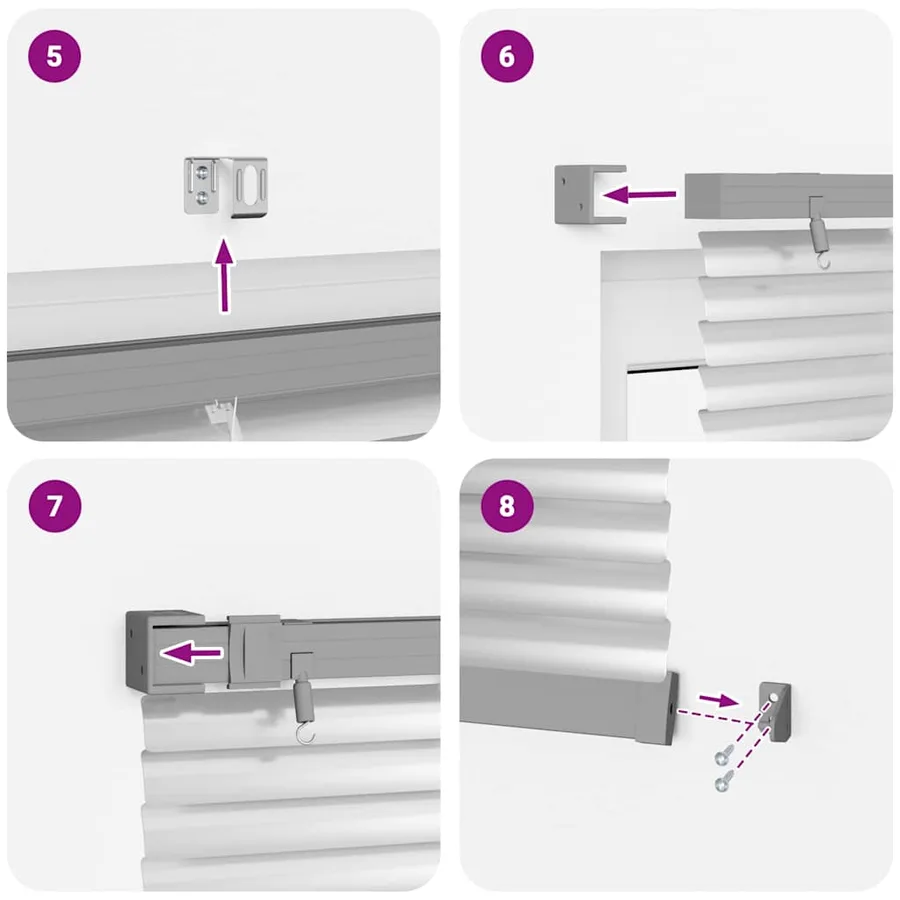 5

6

7

8