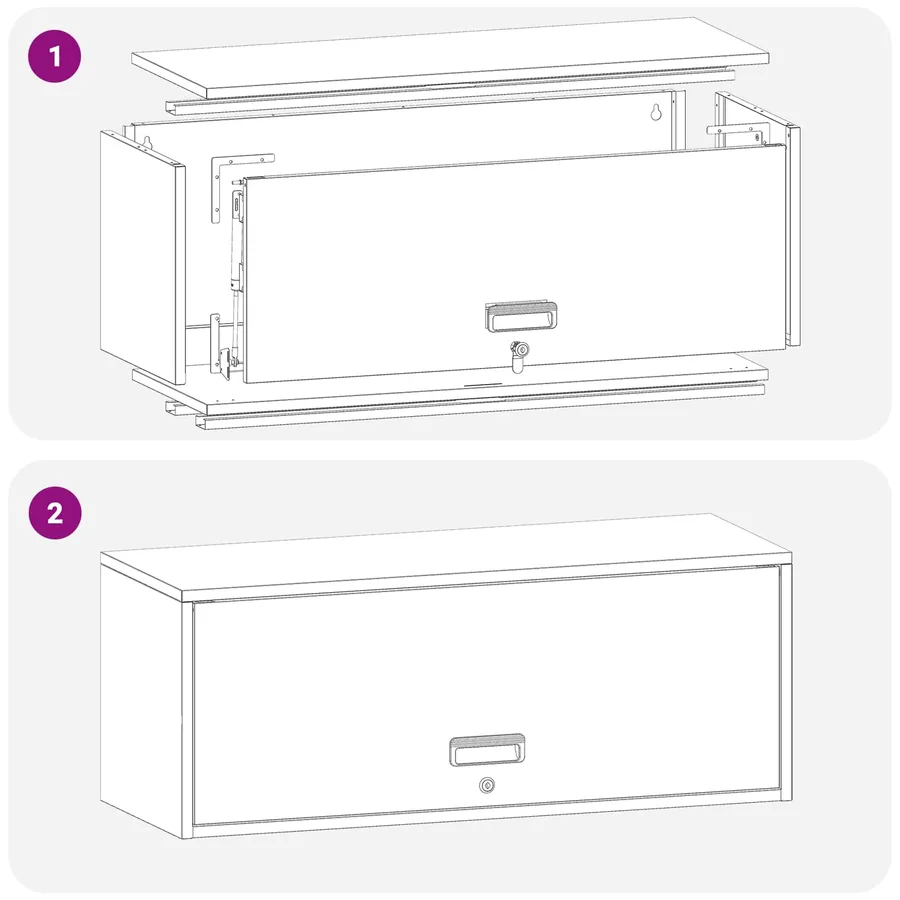 1

2