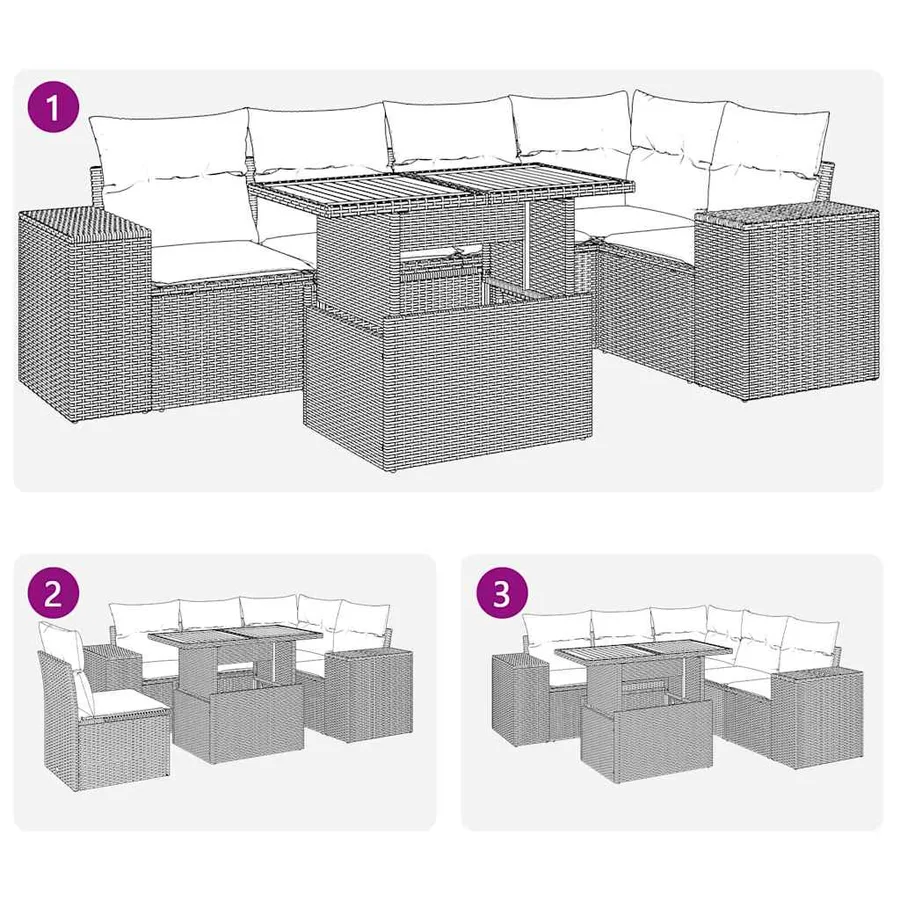 1

2

3