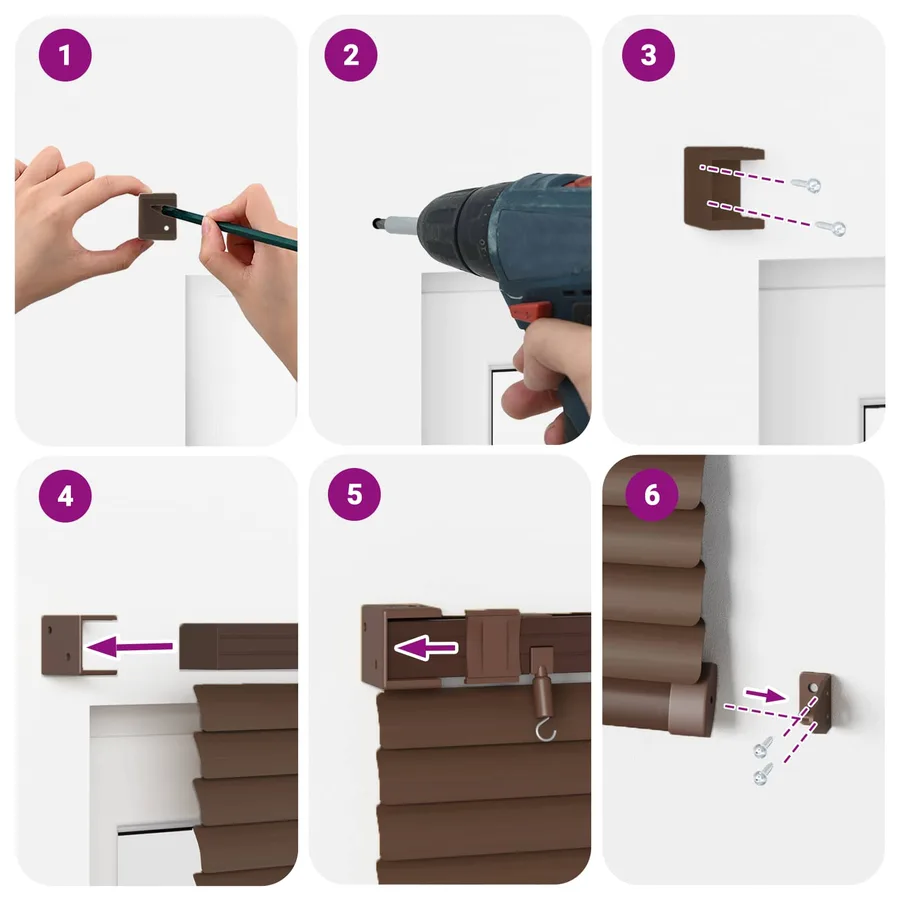 1

2

3

4

5

6