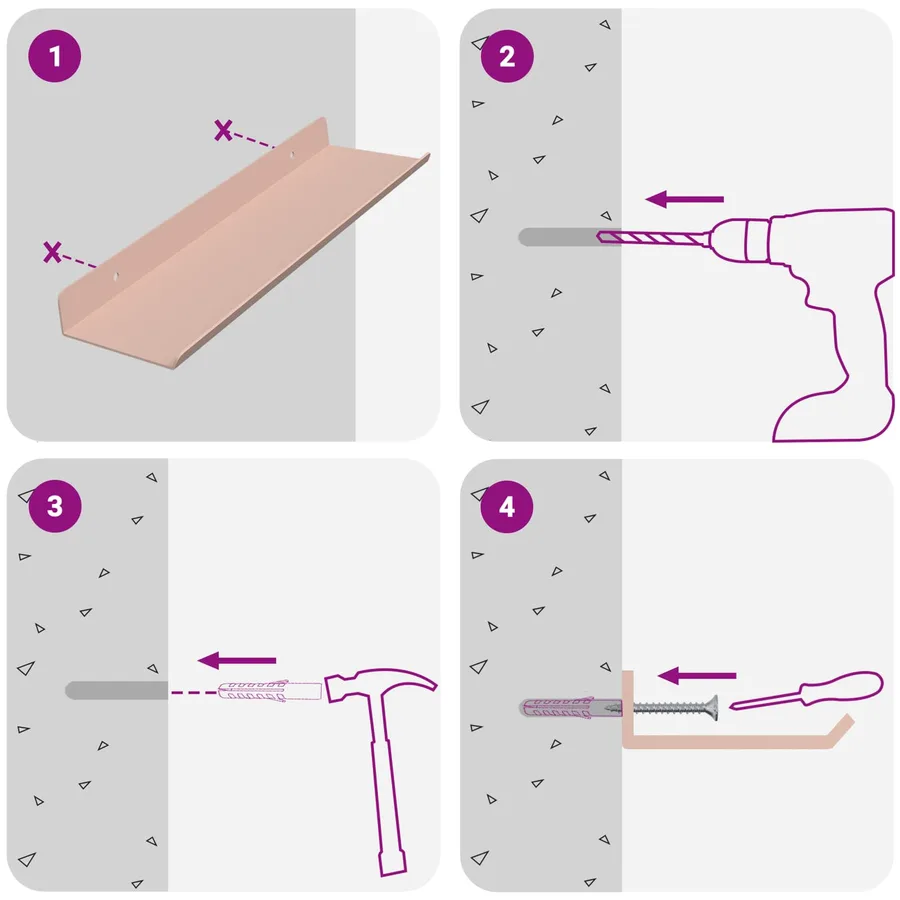 1

2

3

4