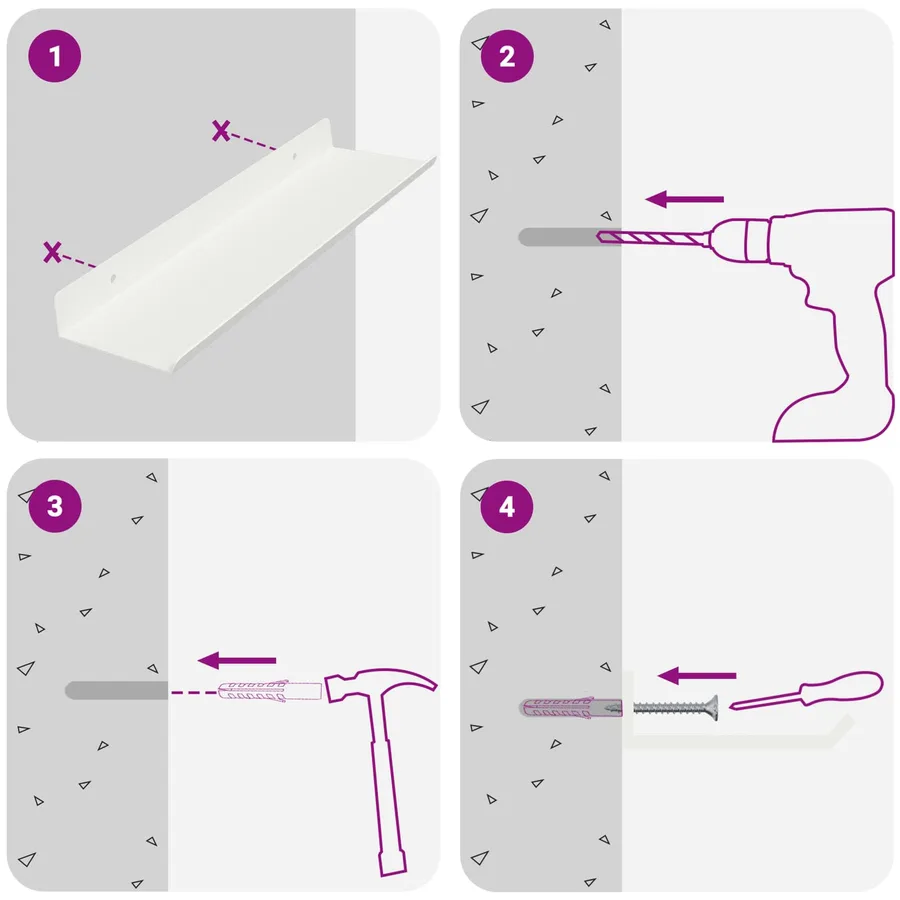 1

2

3

4