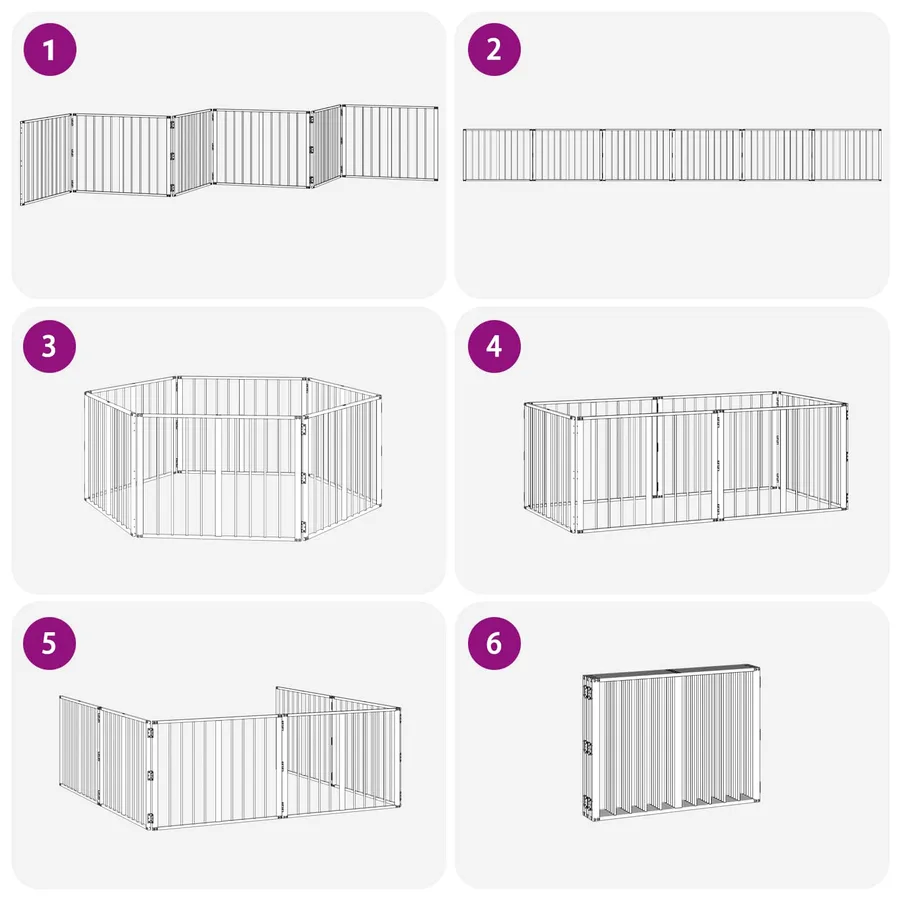 1

2

3

4

5

6