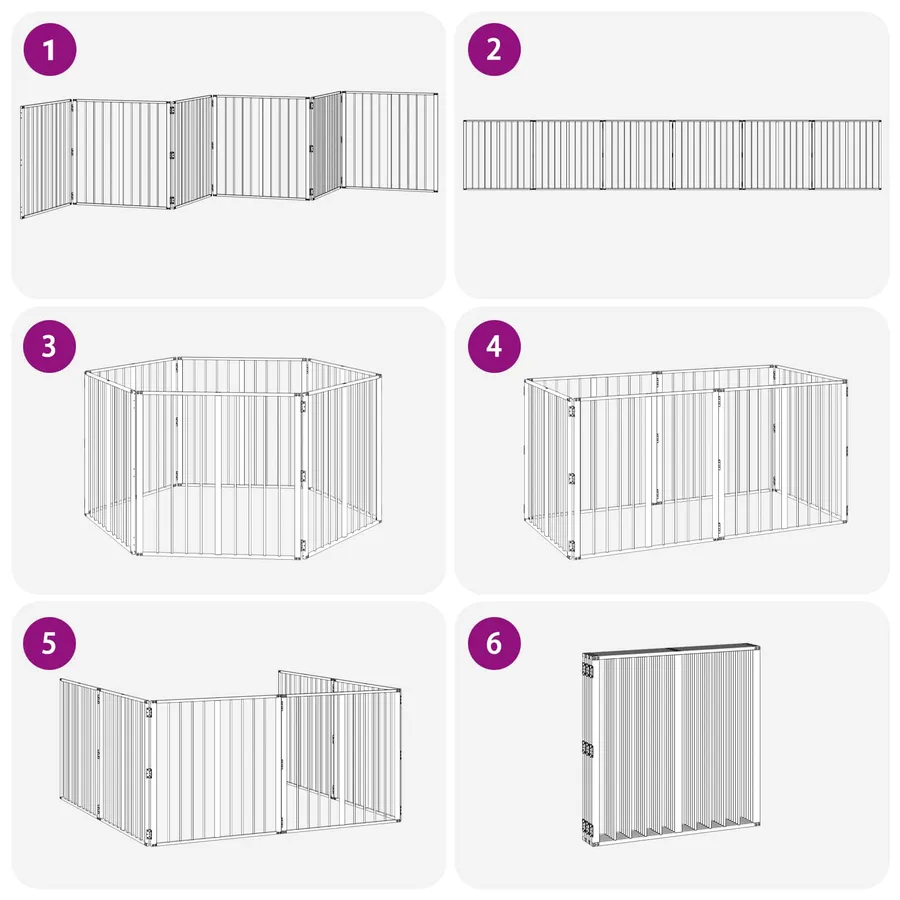 1

2

3

4

5

6