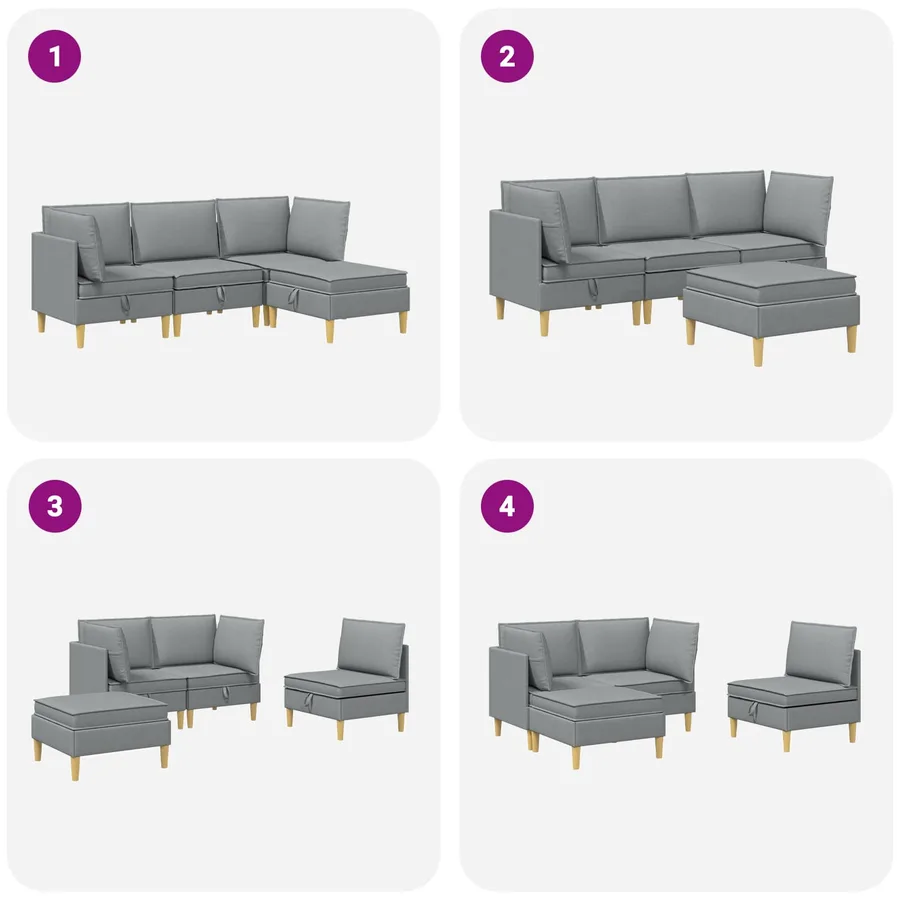 1

2

3

4