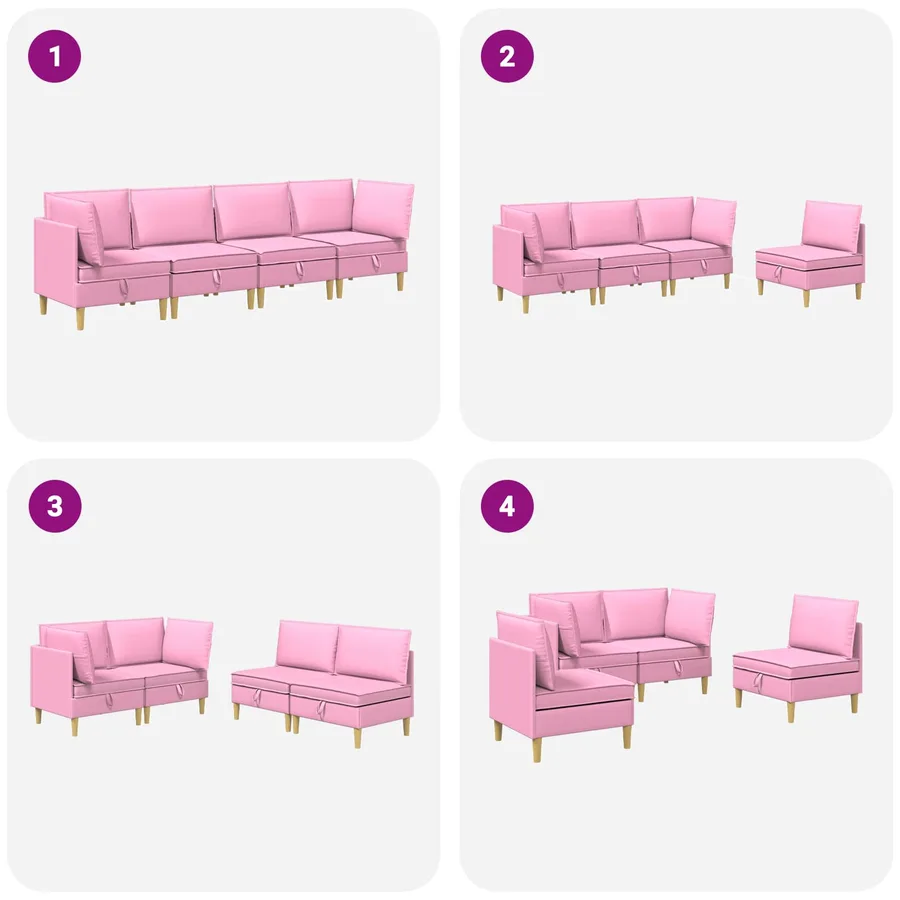 1

2

3

4