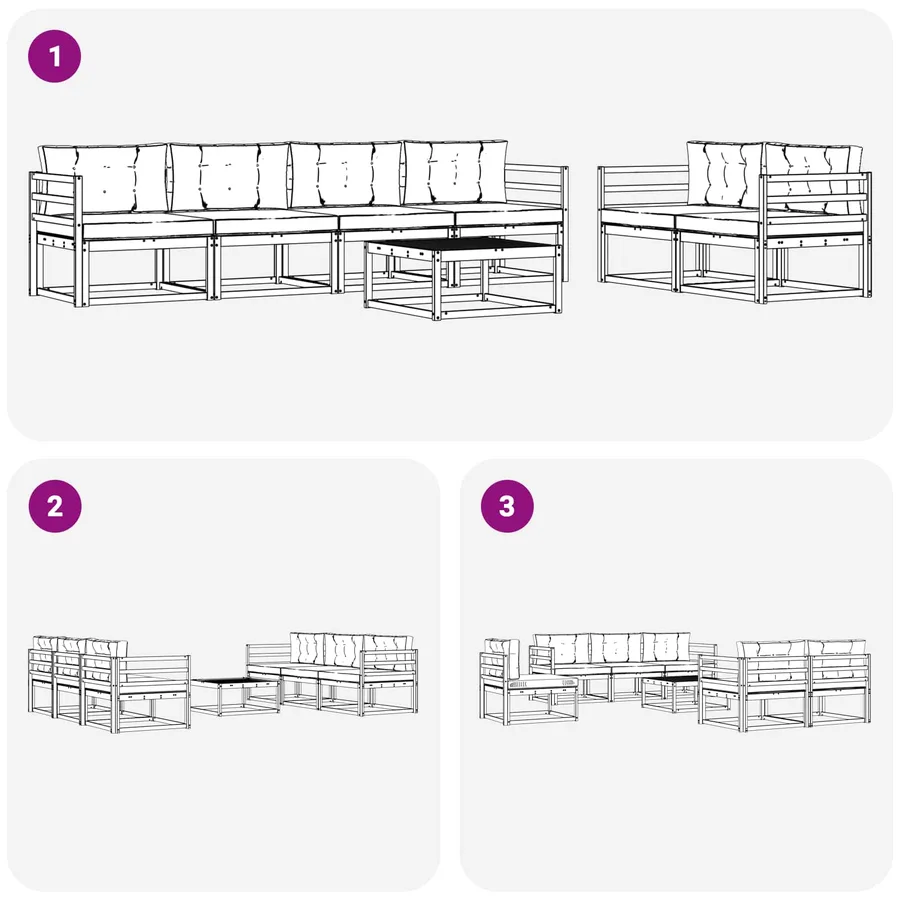 1

2

3