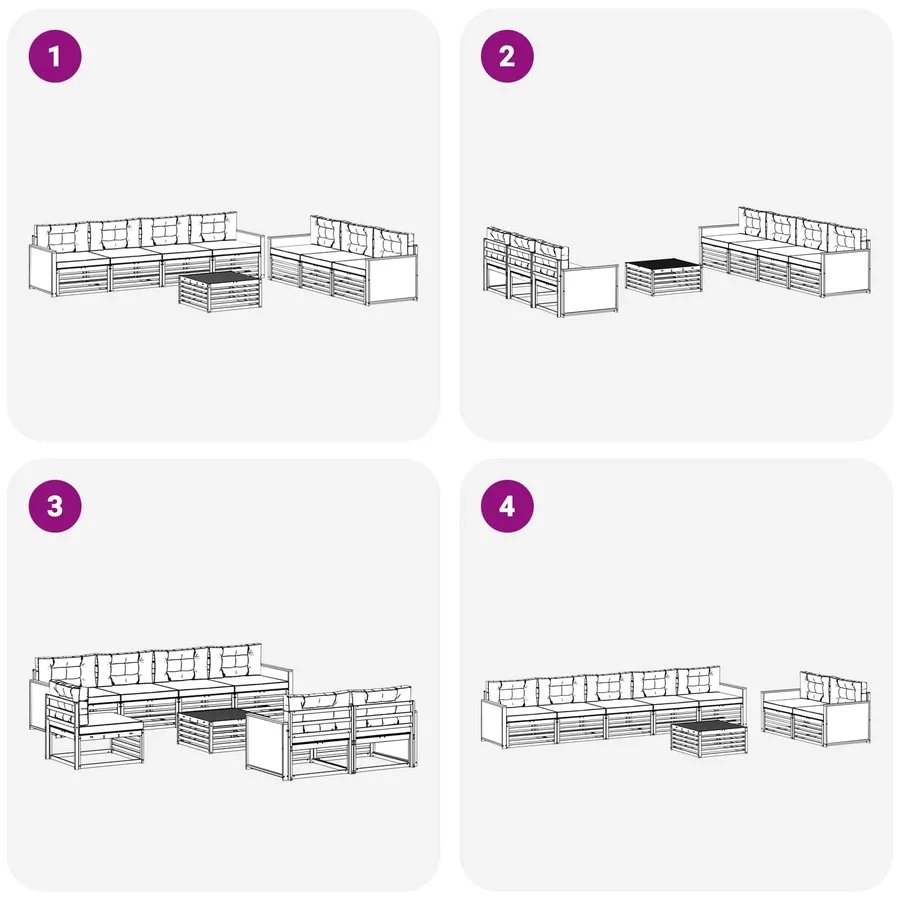 1

2

3

4