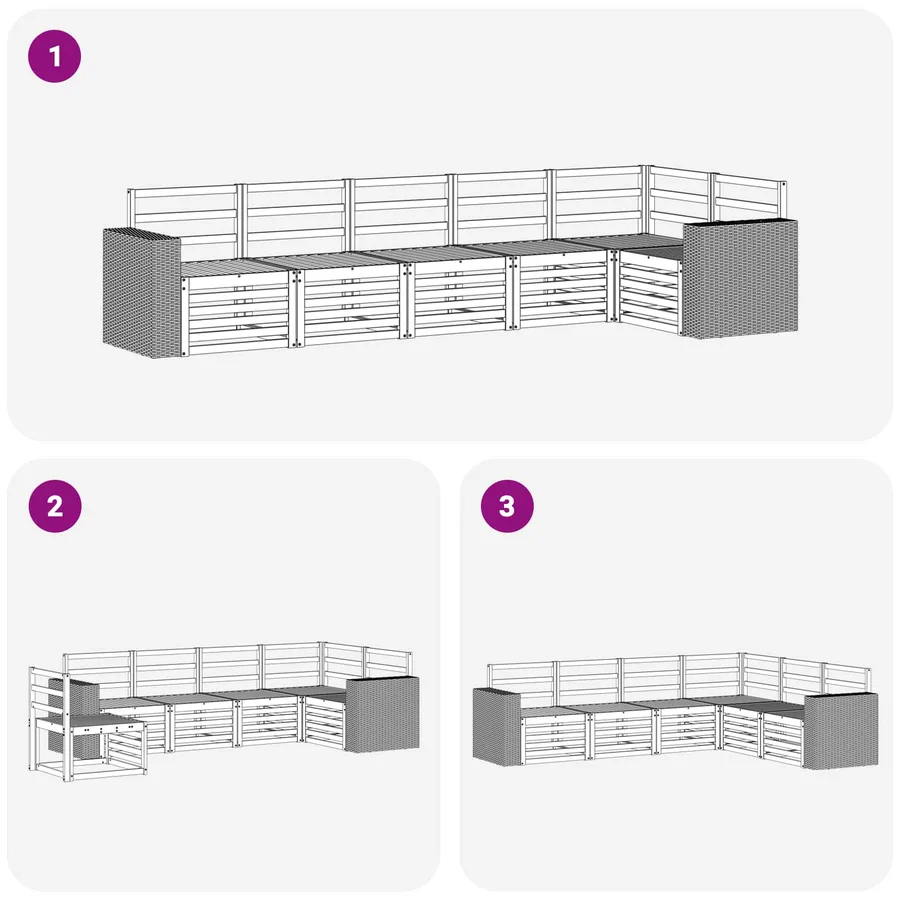 1

2

3