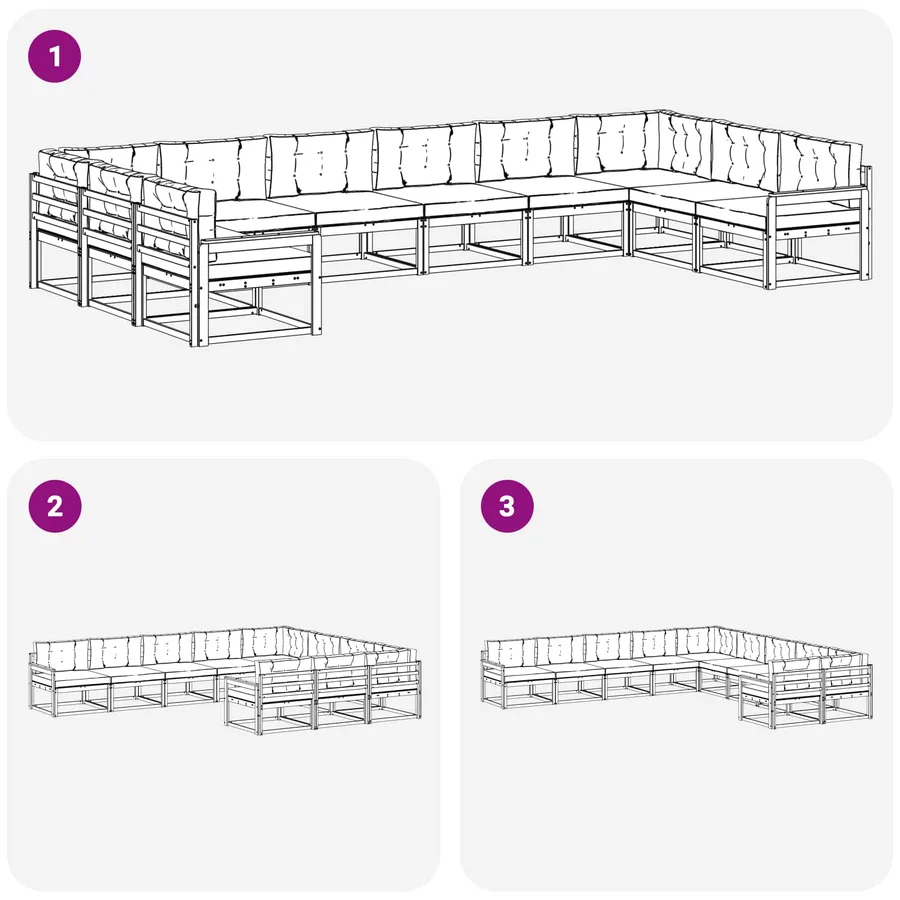 1

2

3