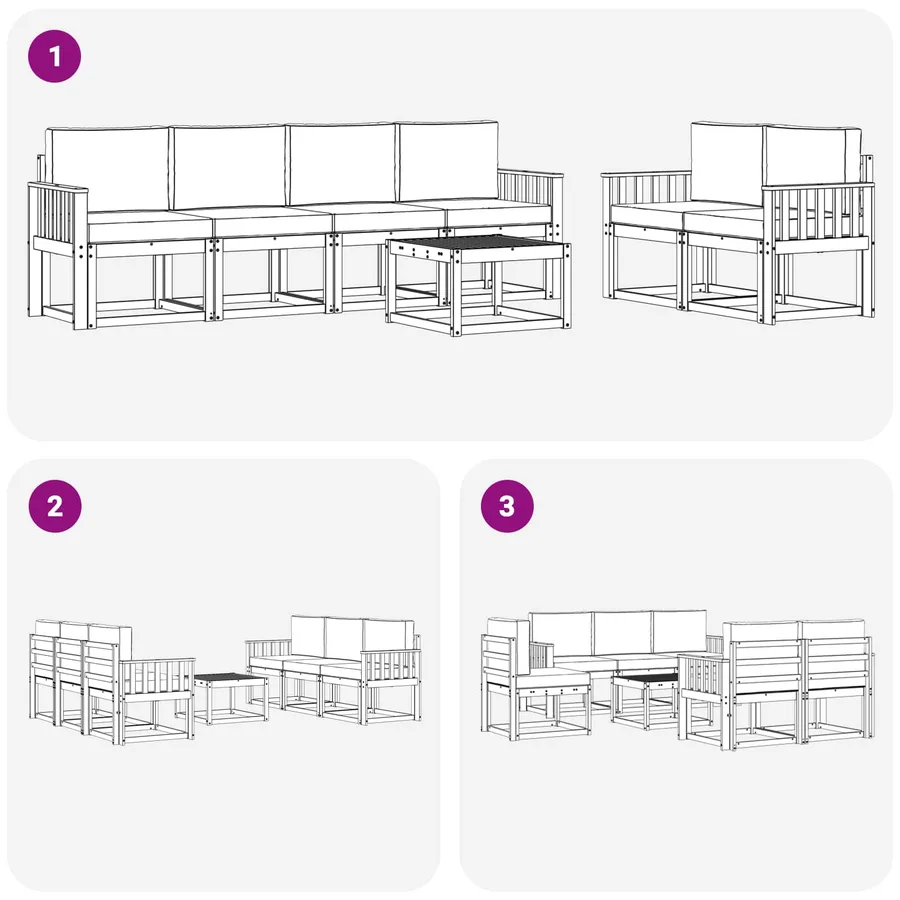 1

2

3