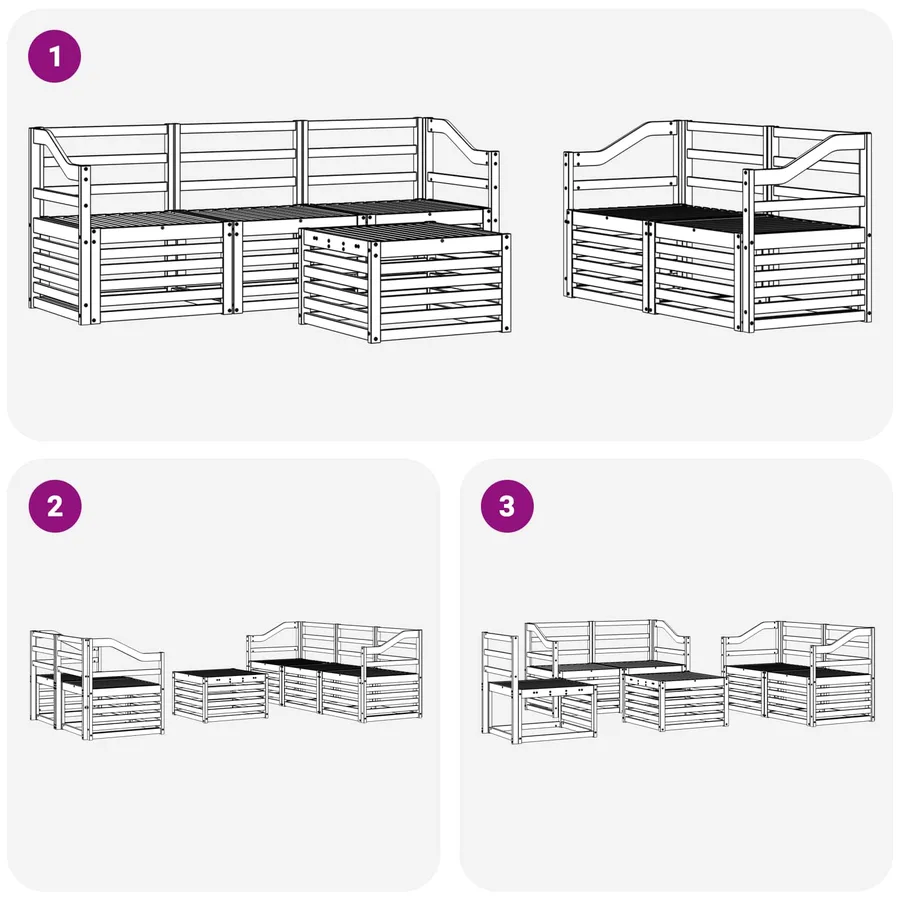 1

2

3