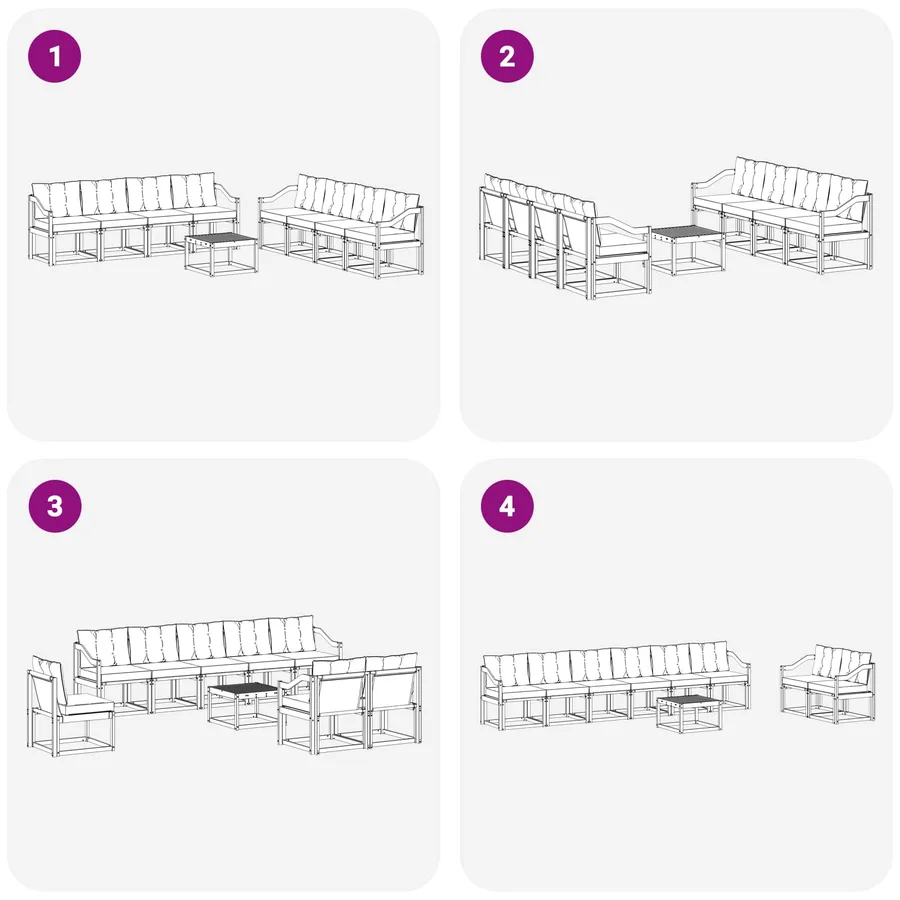 1

2

3

4