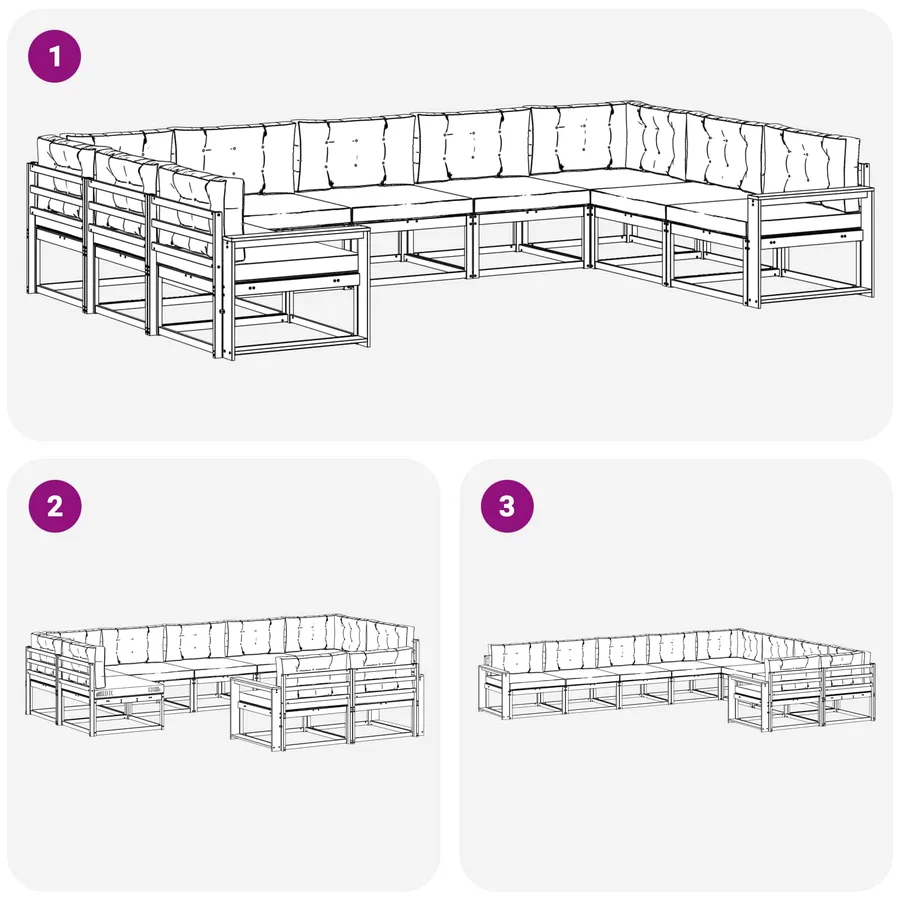 1

2

3