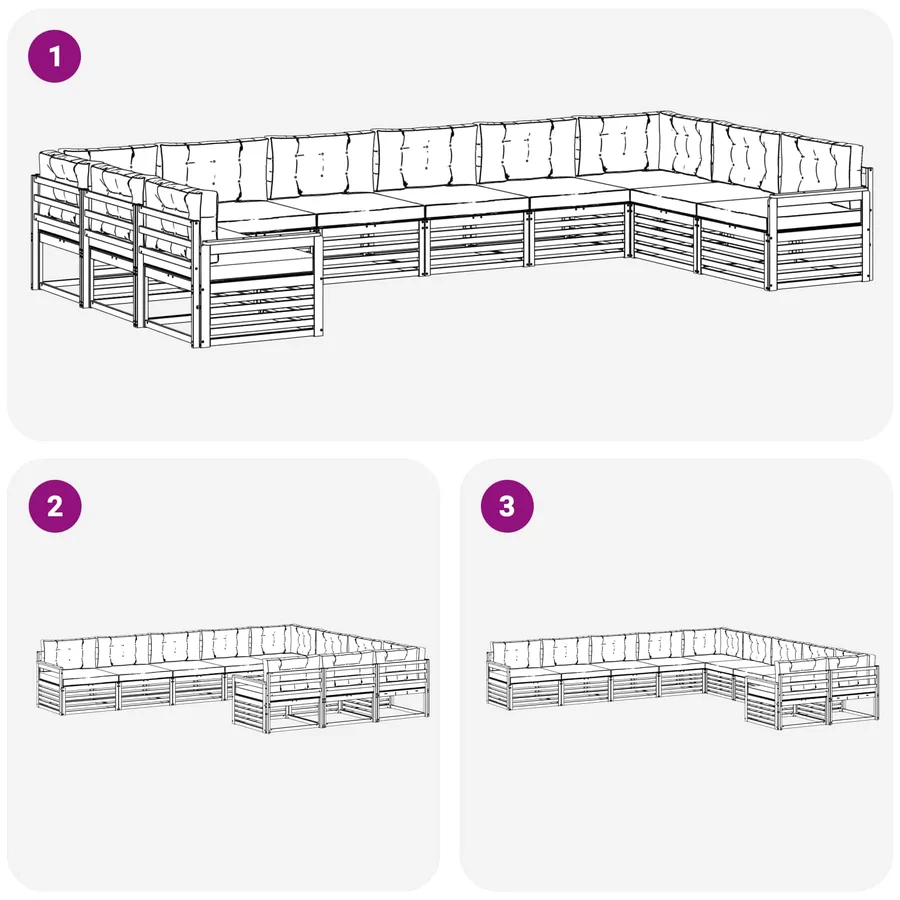 1

2

3