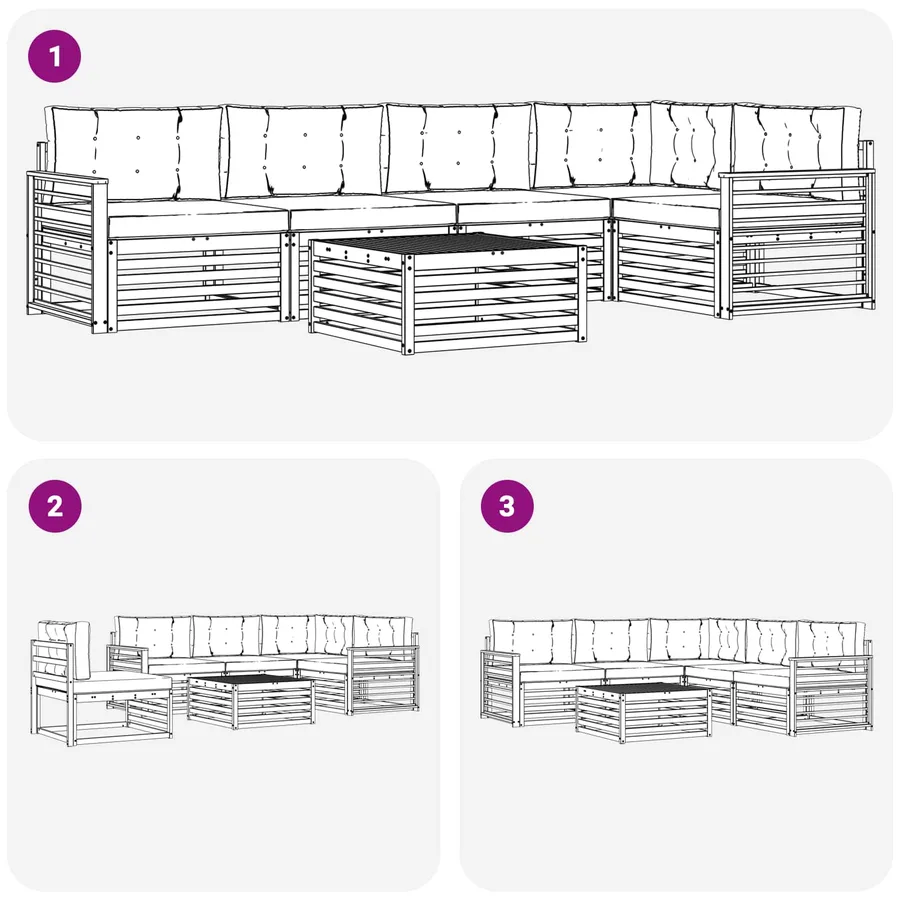 1

2

3