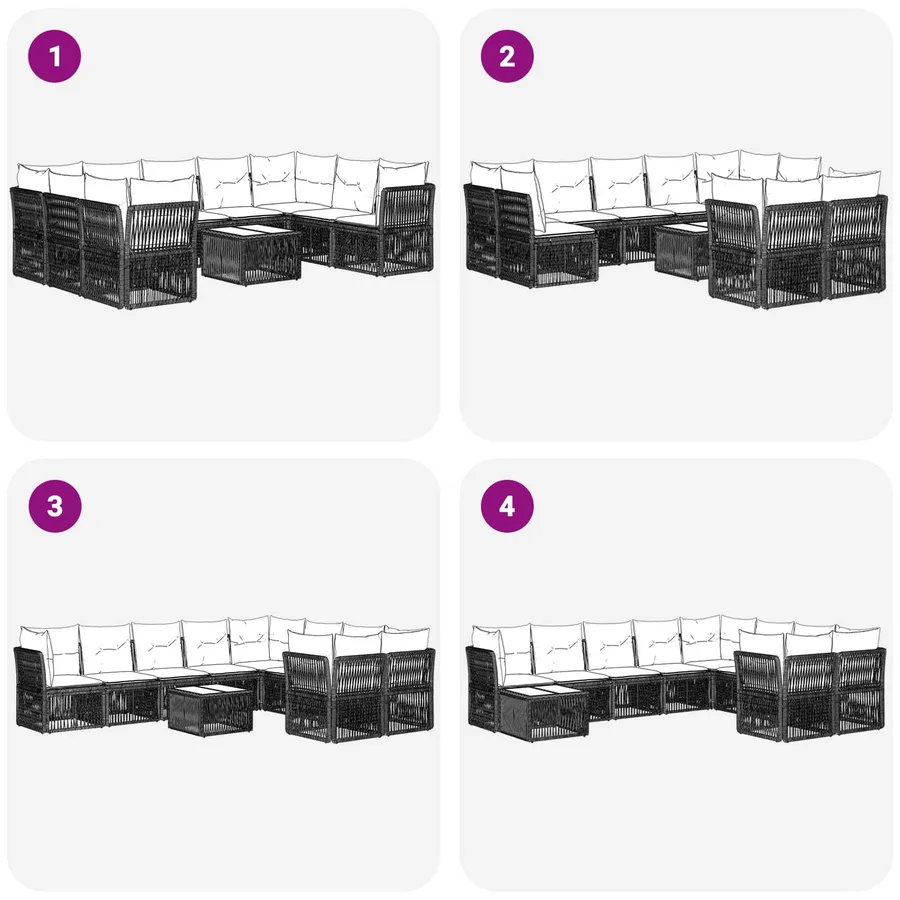 1

2

3

4