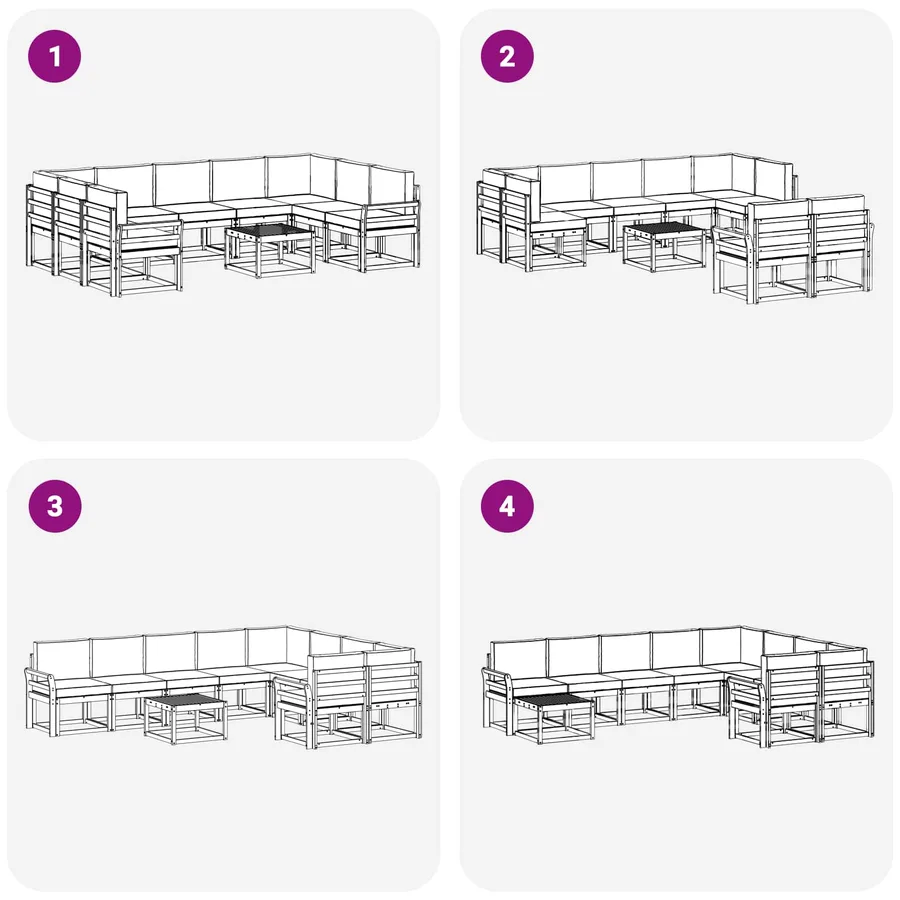 1

2

3

4