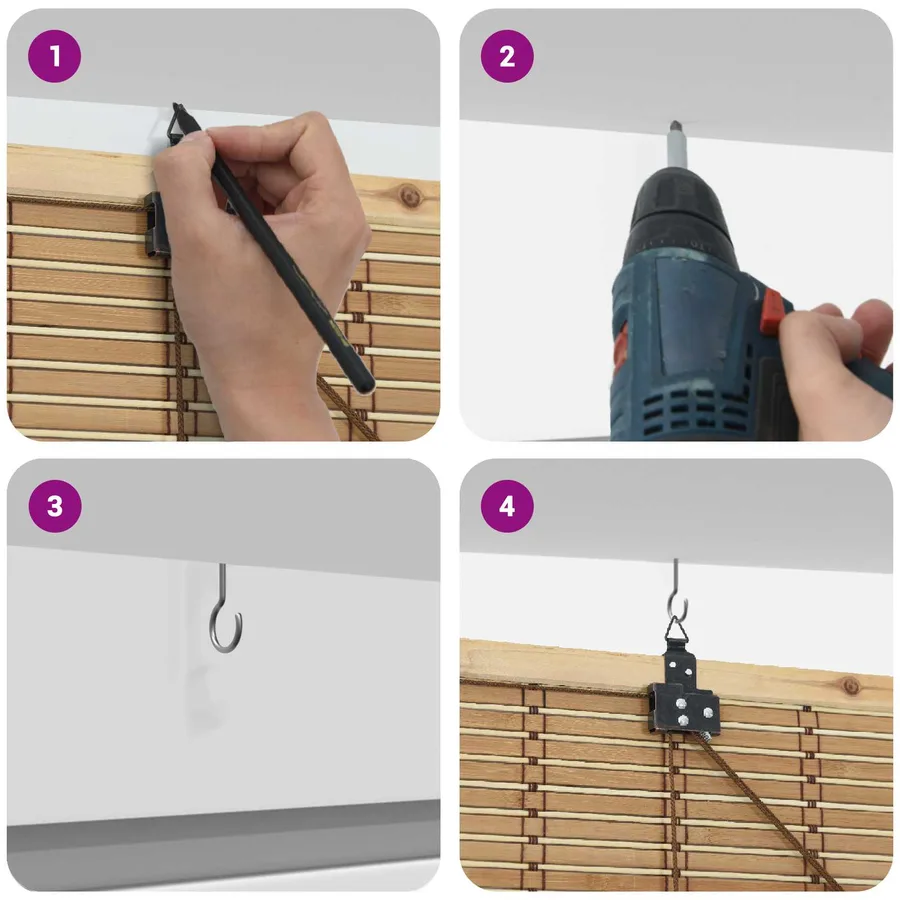 1

2

3

4