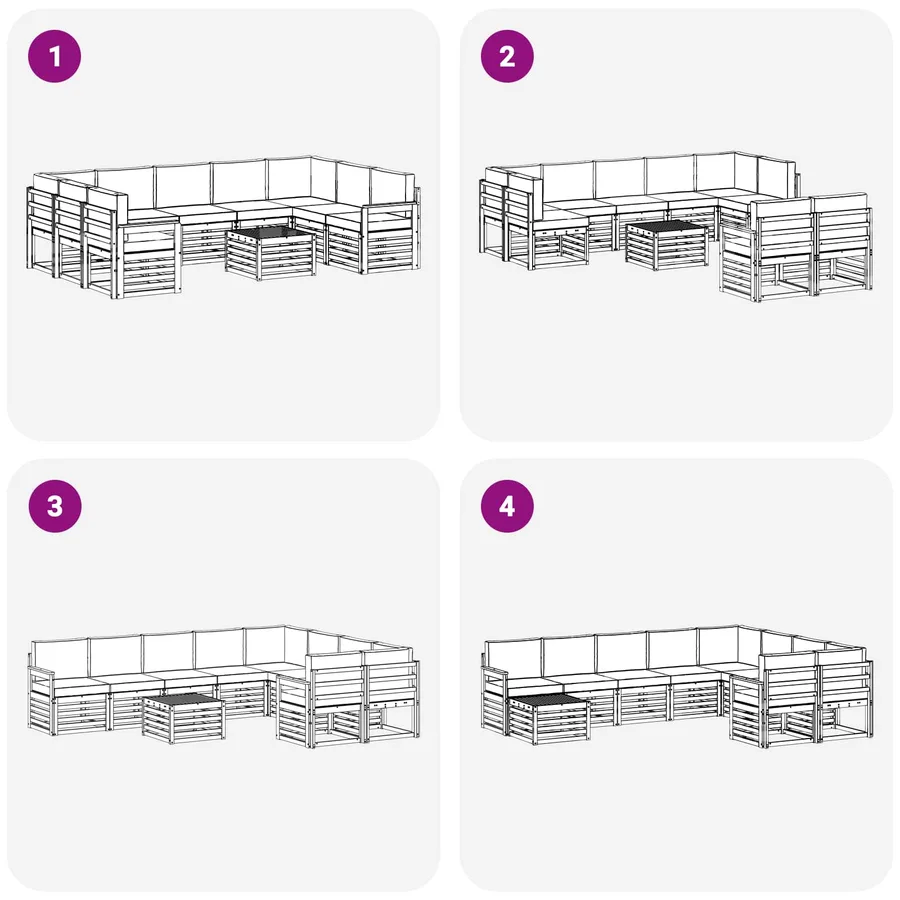 1

2

3

4