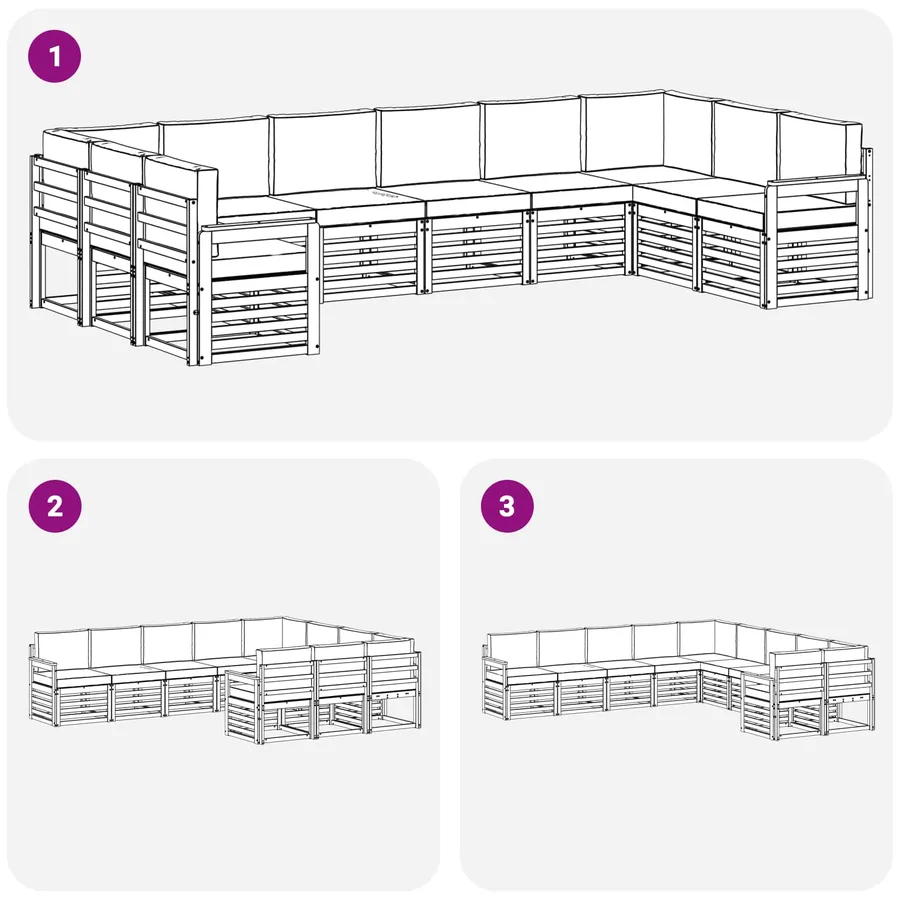 1

2

3