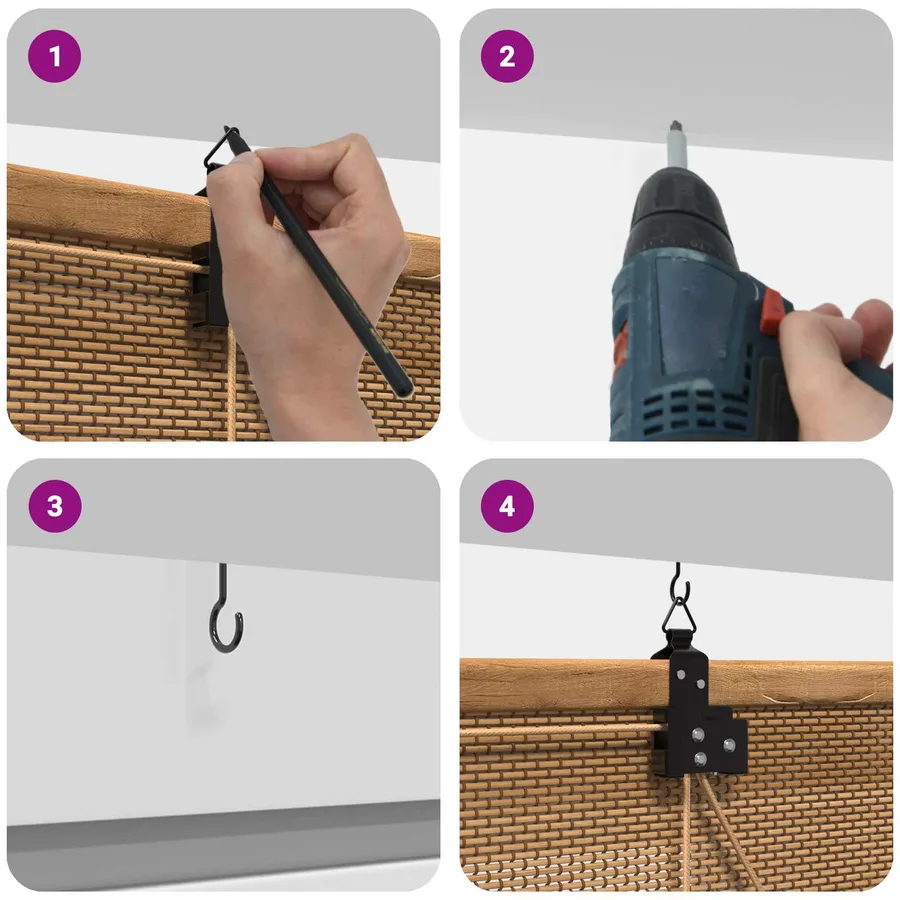 1

2

3

4