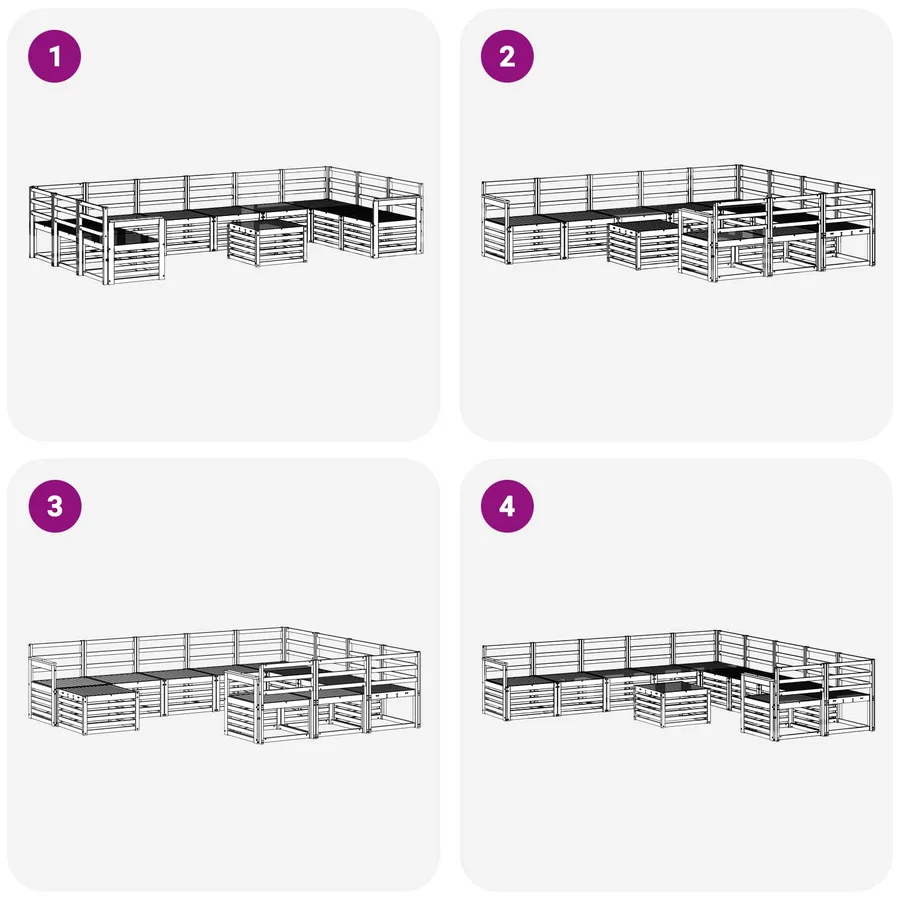 1

2

3

4