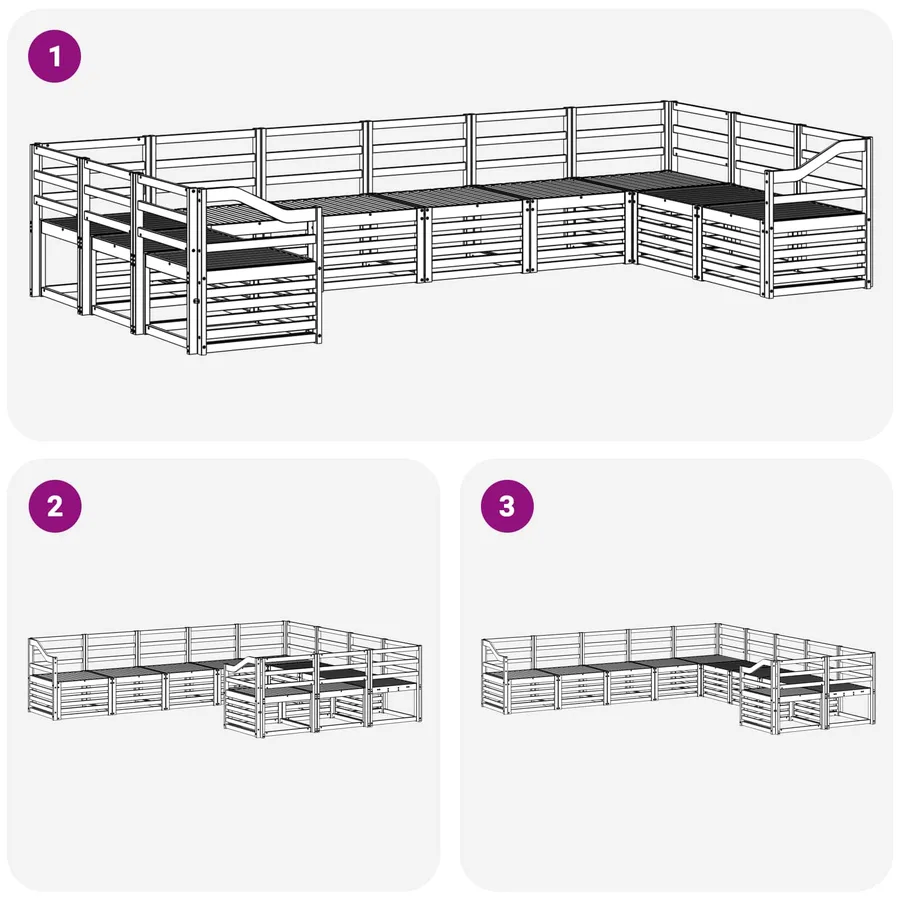 1

2

3