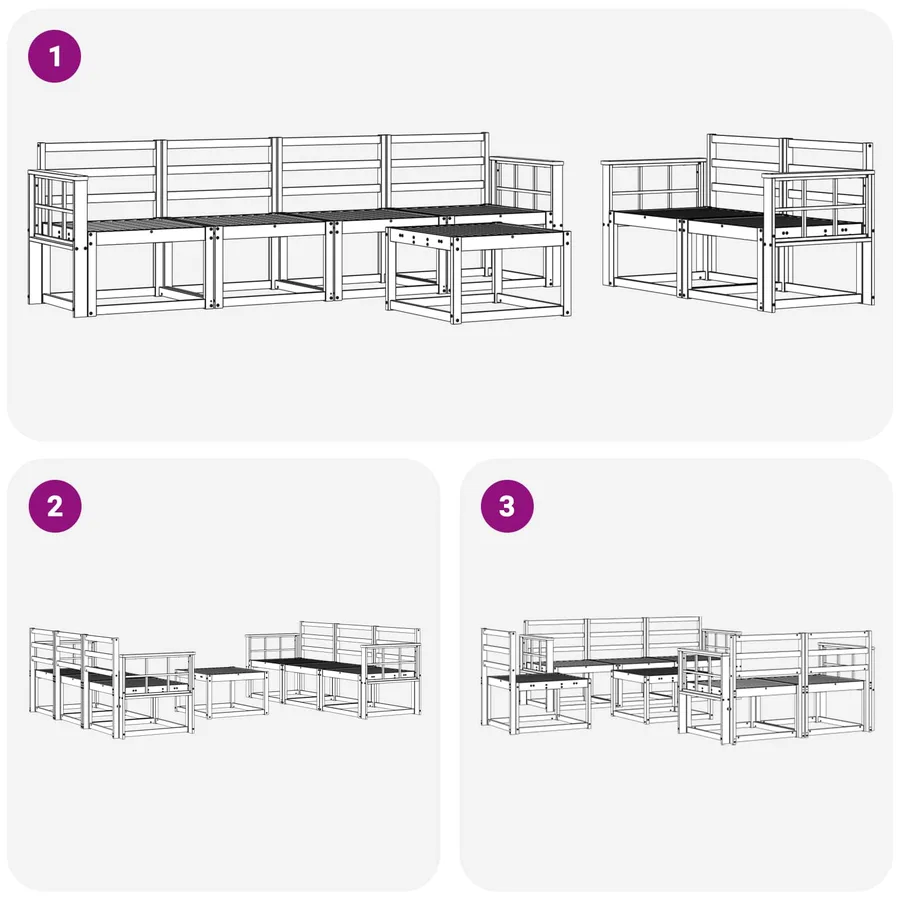 1

2

3