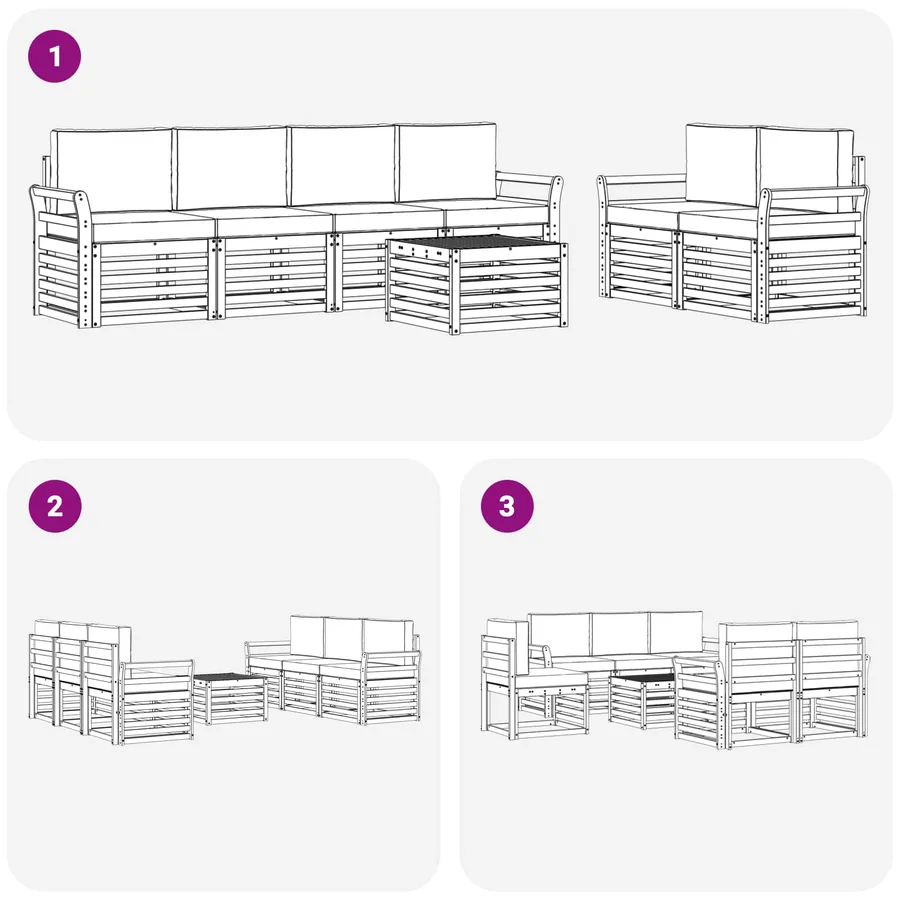 1

2

3