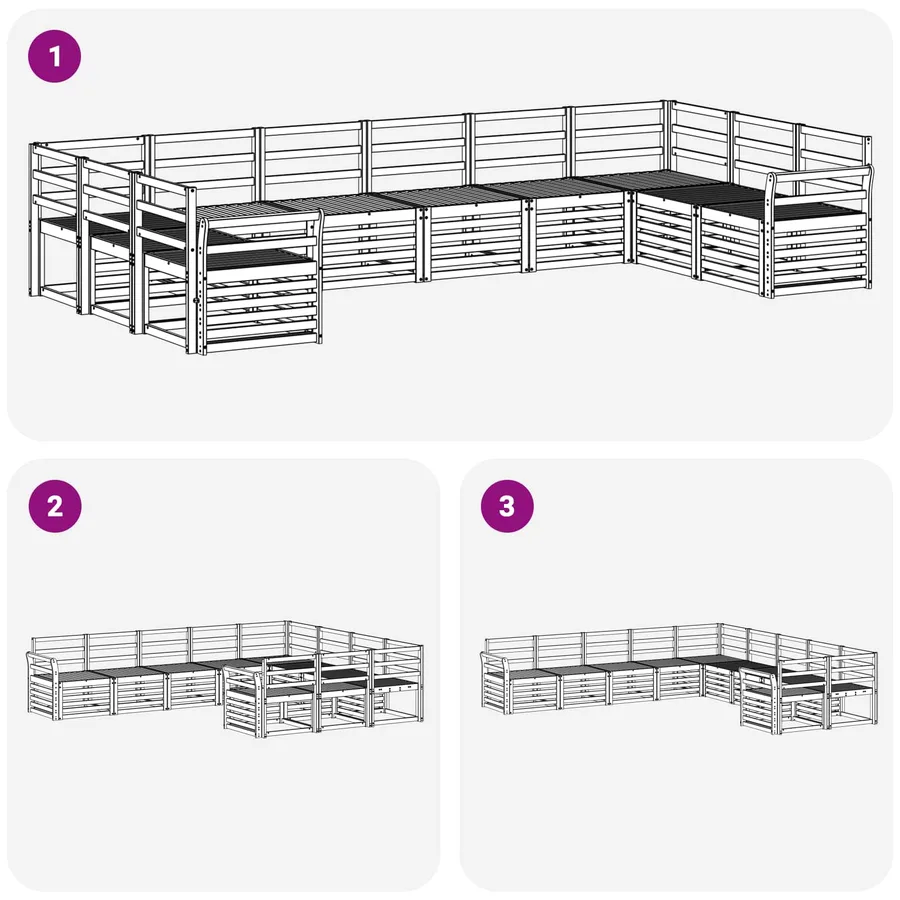 1

2

3