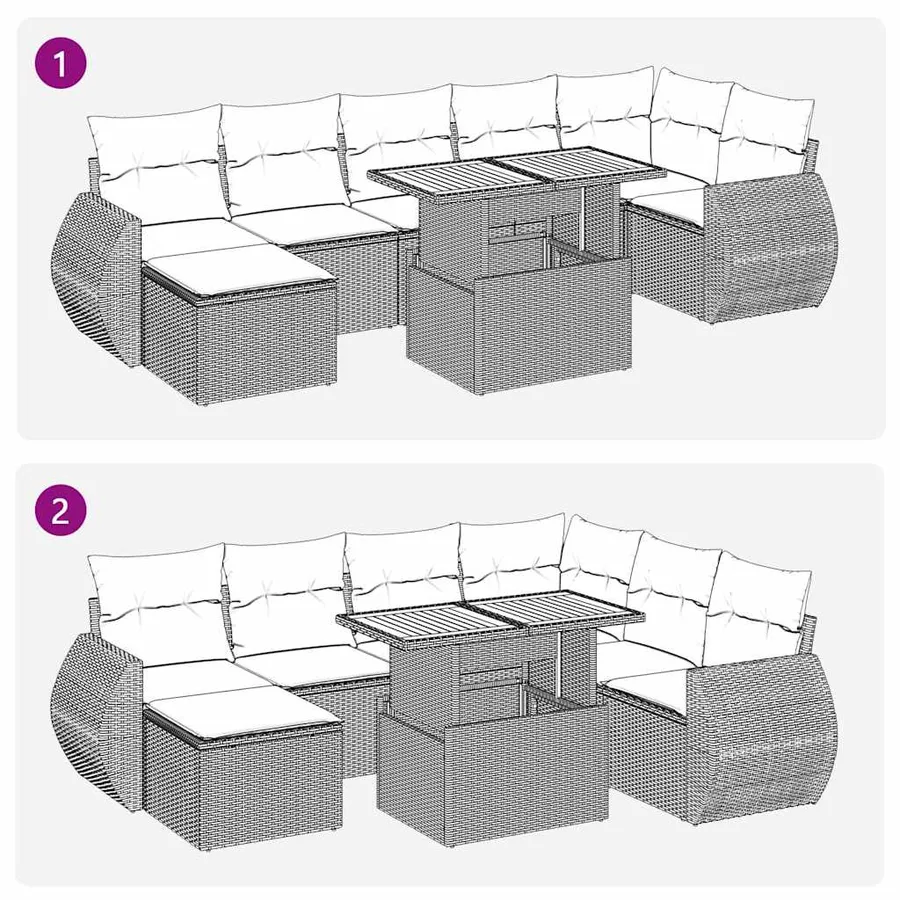 1

2