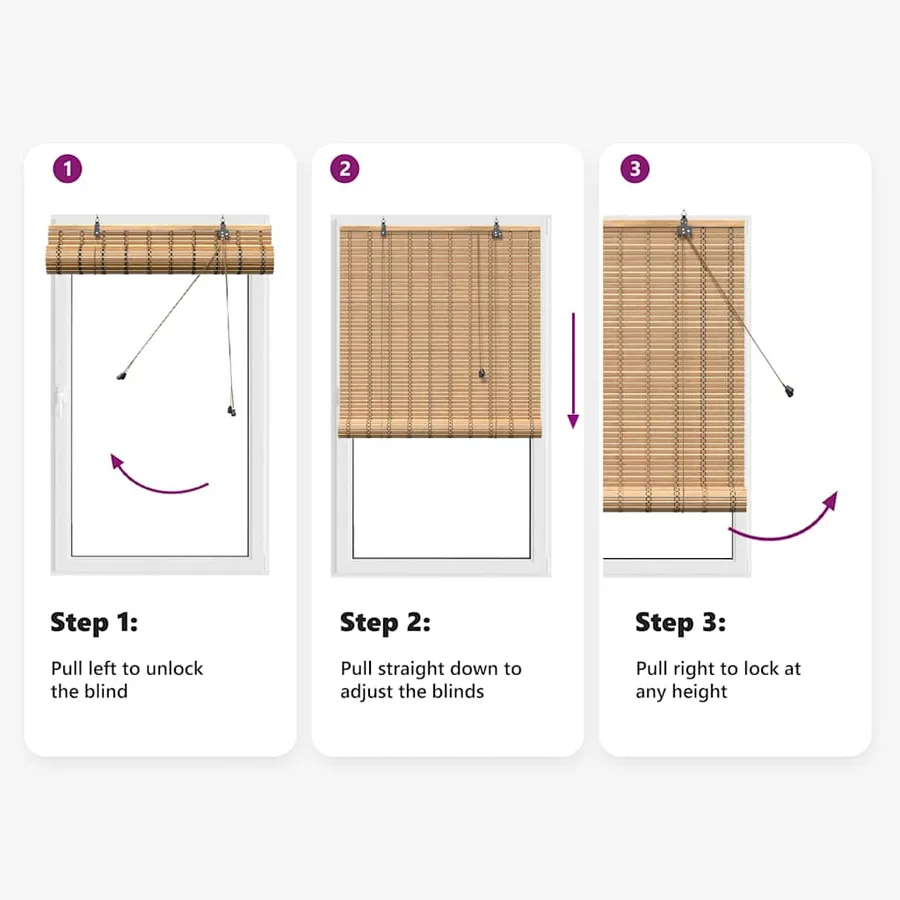 1

Step 1:

Pull left to unlock the blind

2

Step 2:

Pull straight down to adjust the blinds

3

Step 3:

Pull right to lock at any height