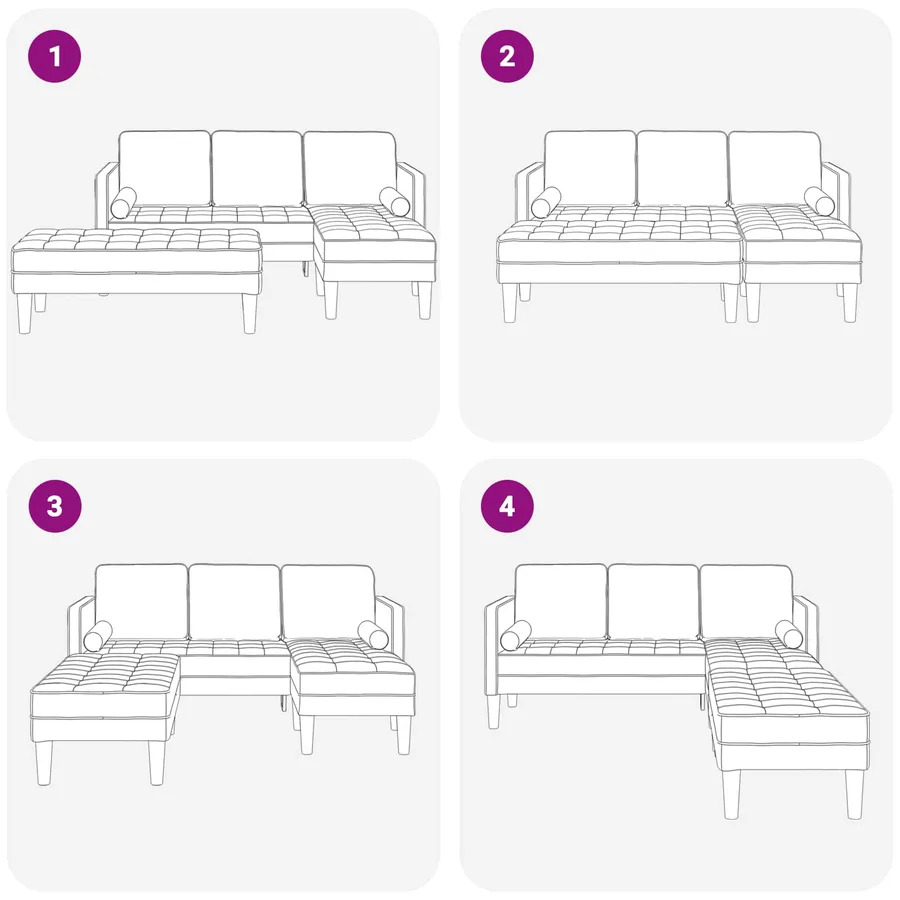 1

2

3

4