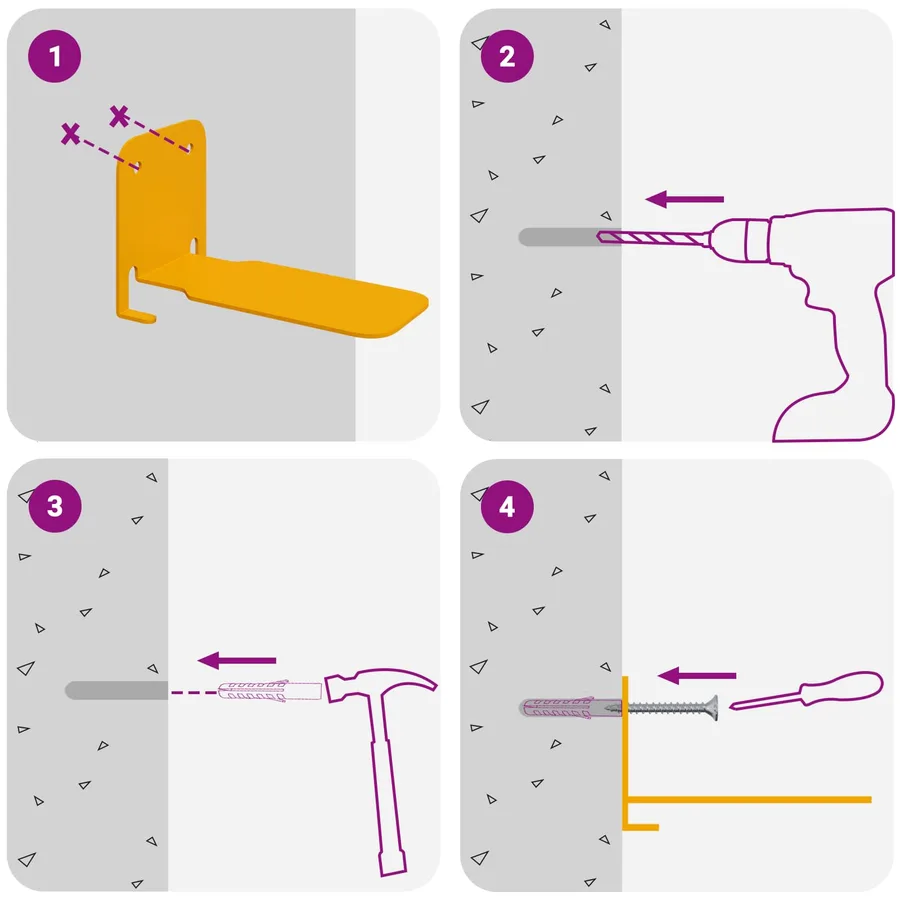 1
2
3
4