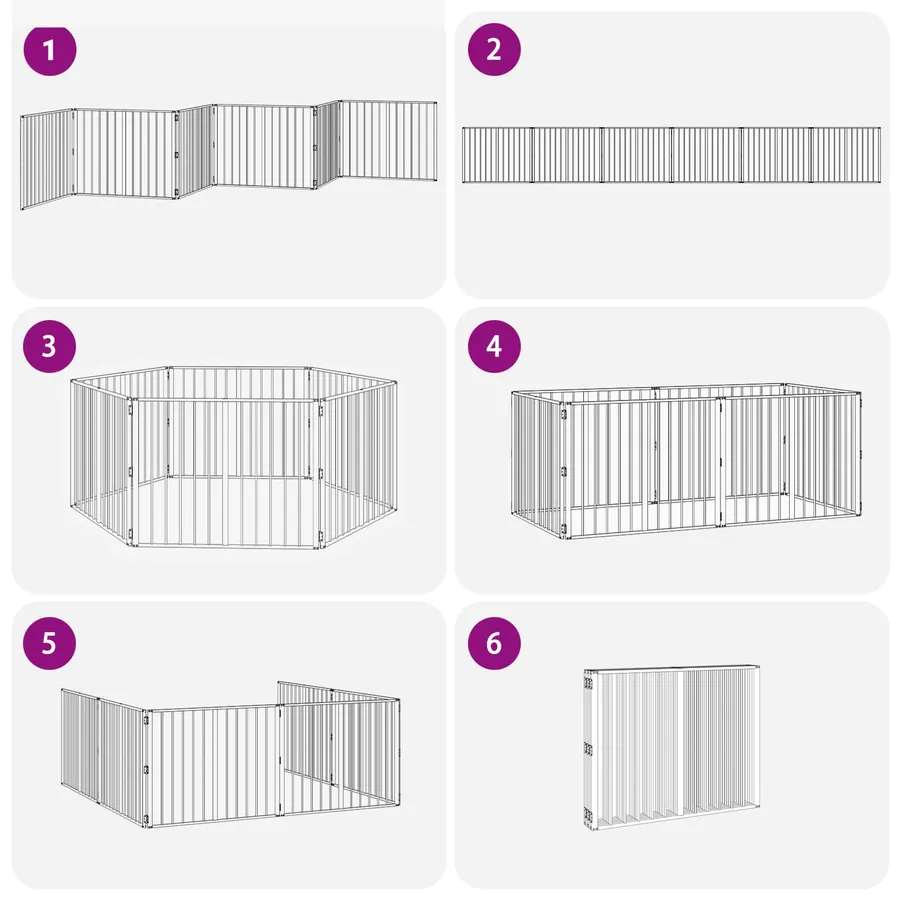 1
2
3
4
5
6