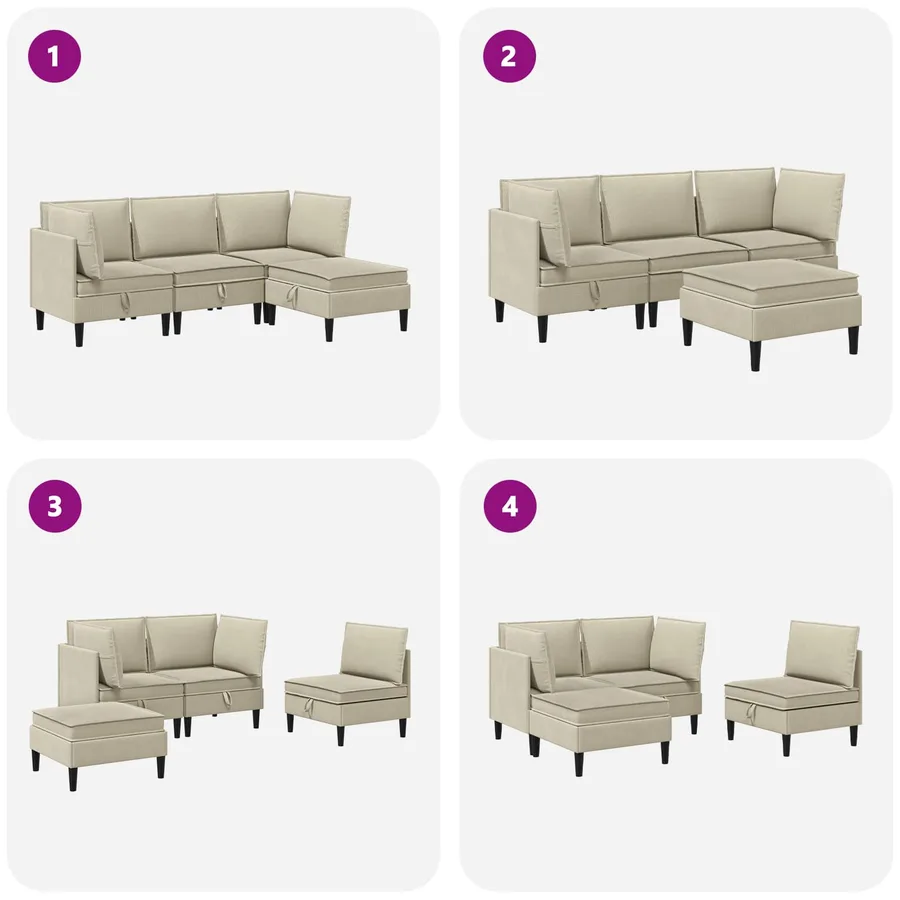 1

2

3

4