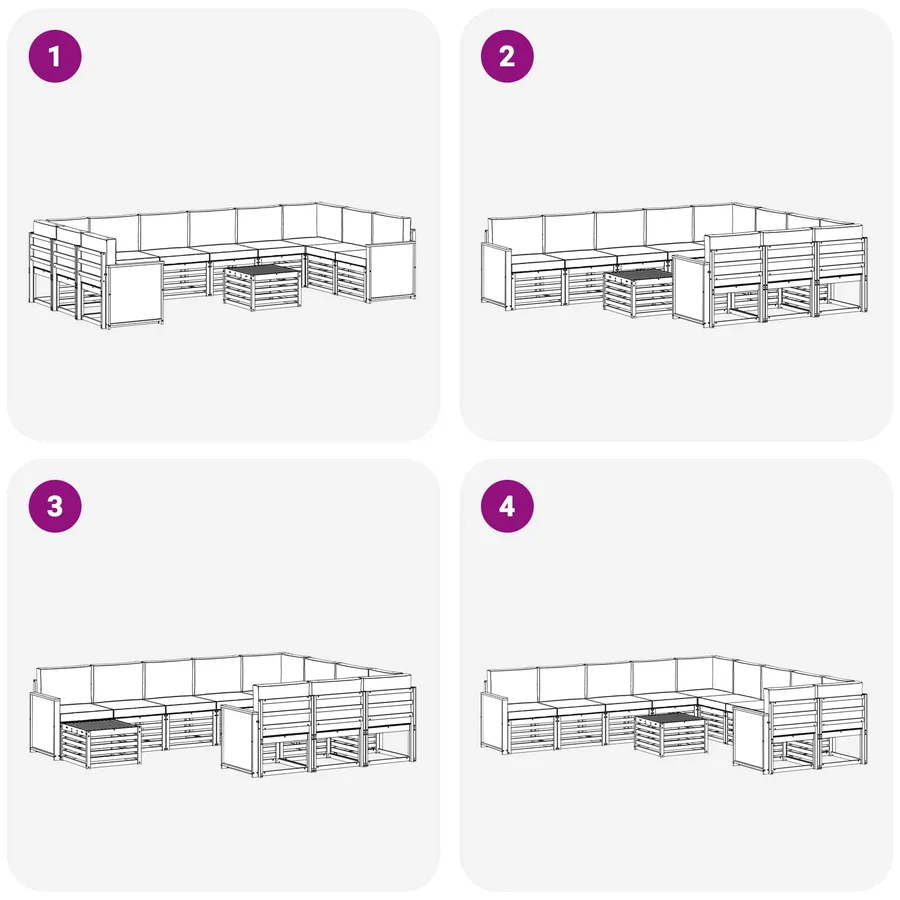 1

2

3

4