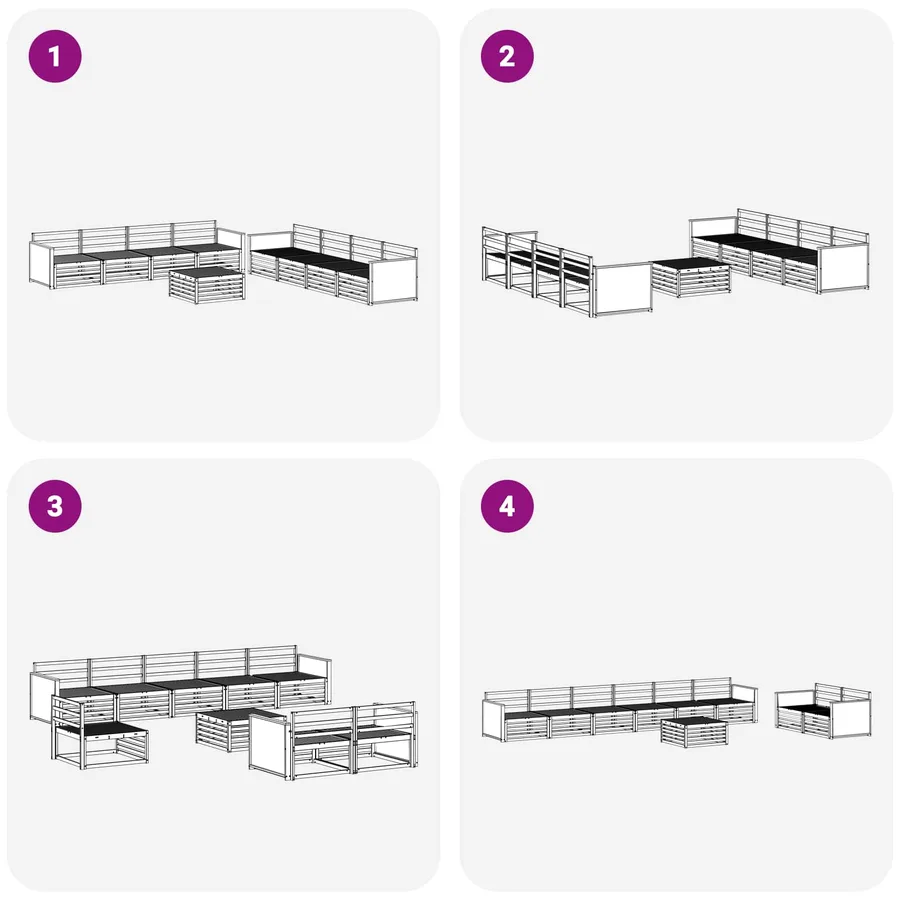 1

2

3

4