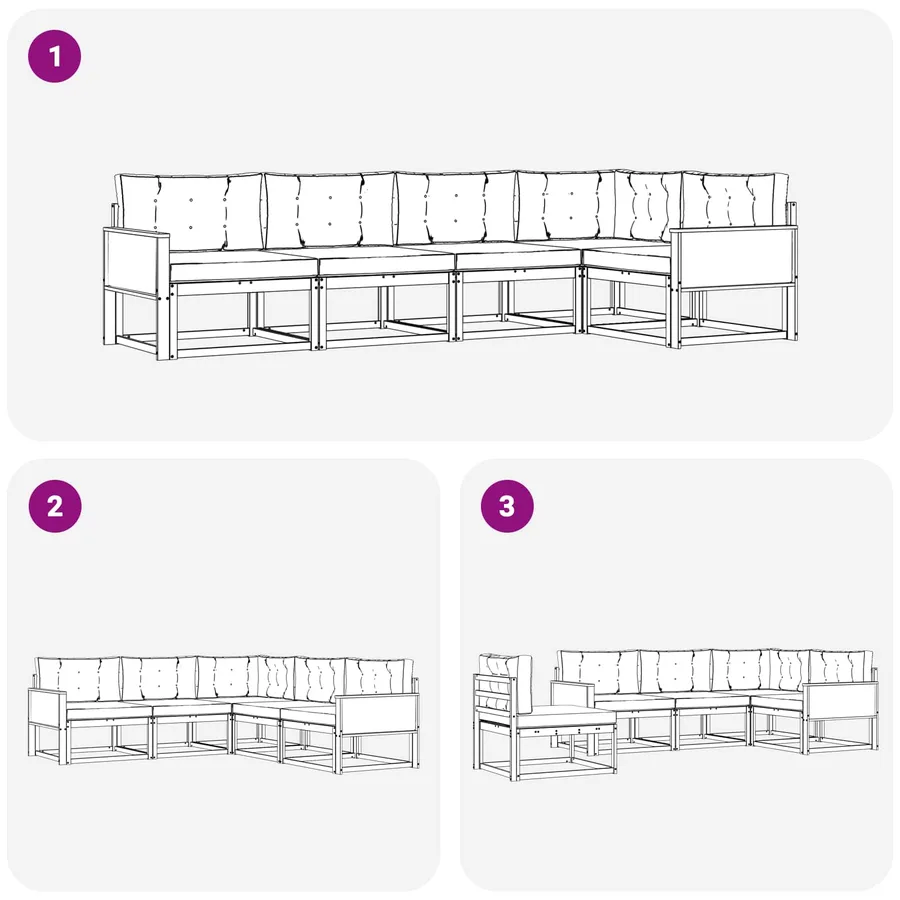 1

2

3