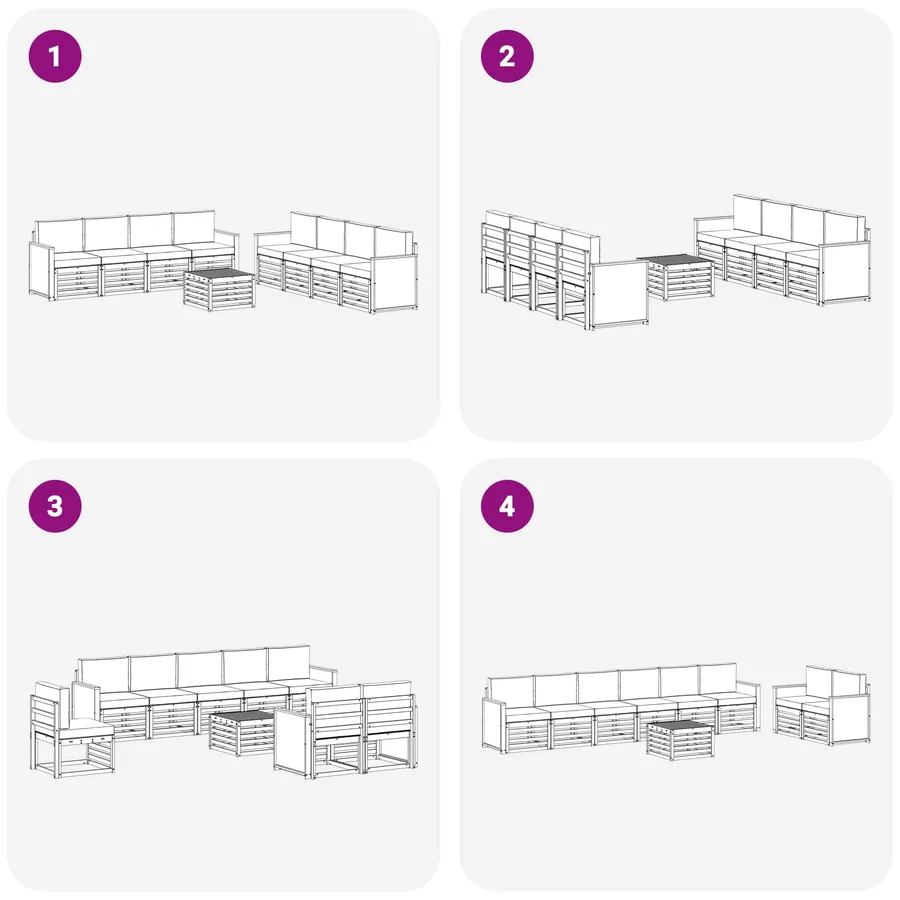 1

2

3

4