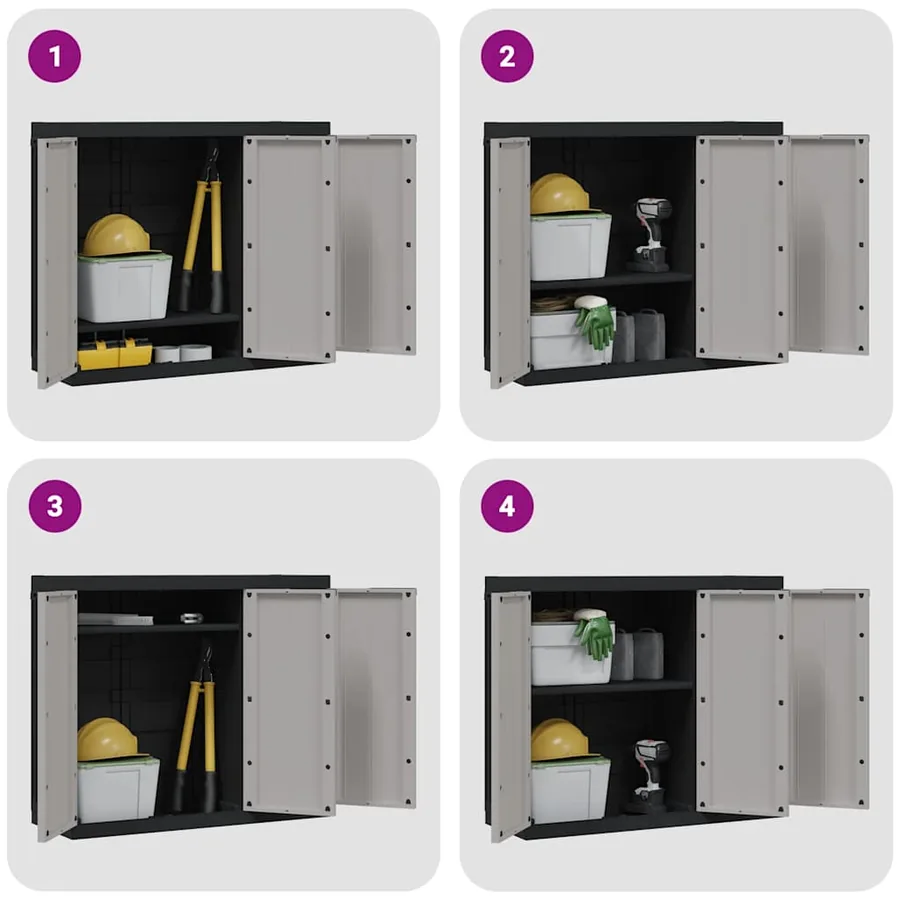 1

2

3

4