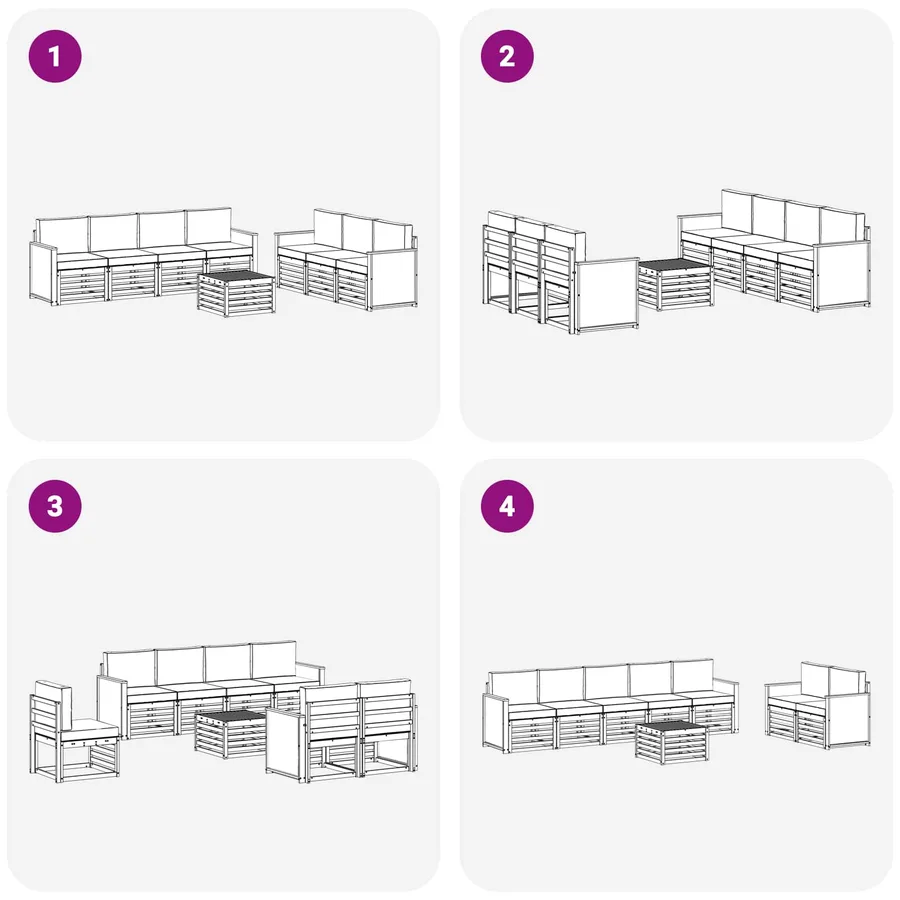 1

2

3

4