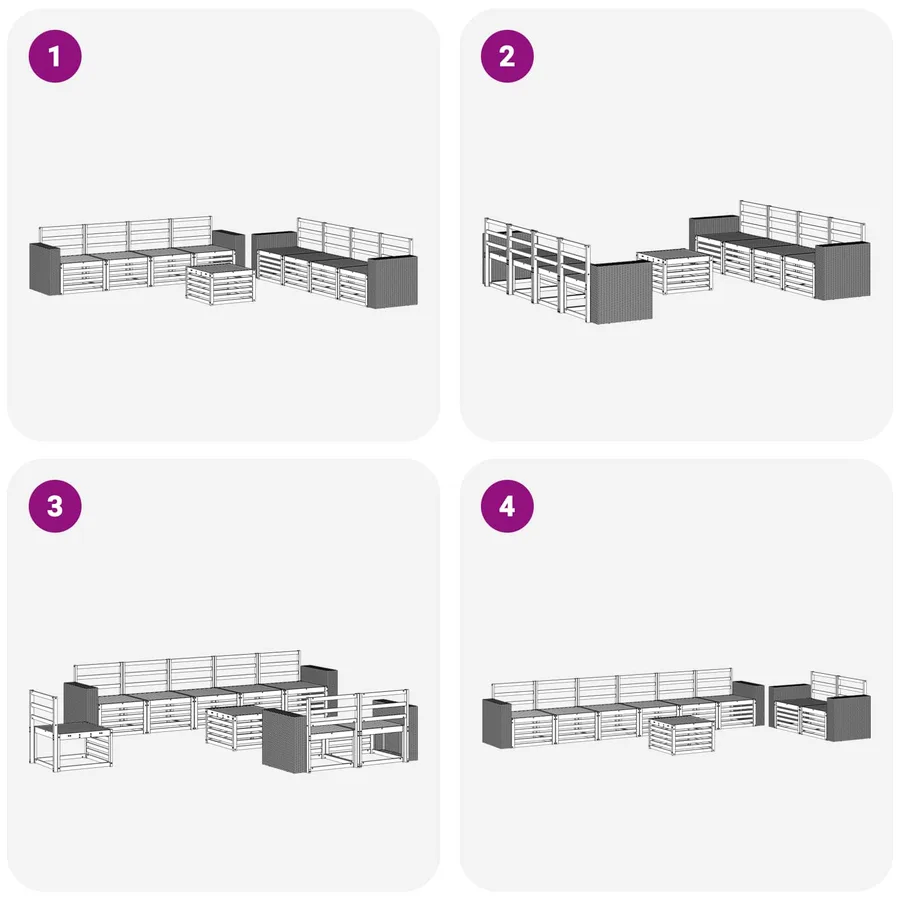 1

2

3

4