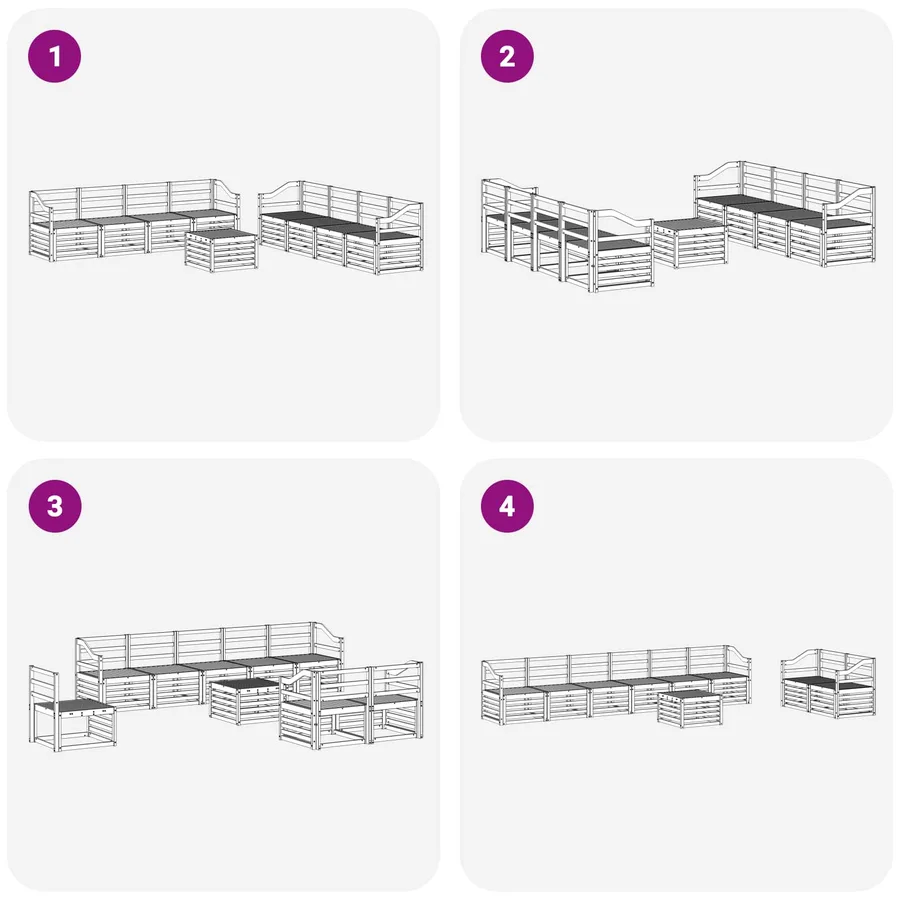 1

2

3

4