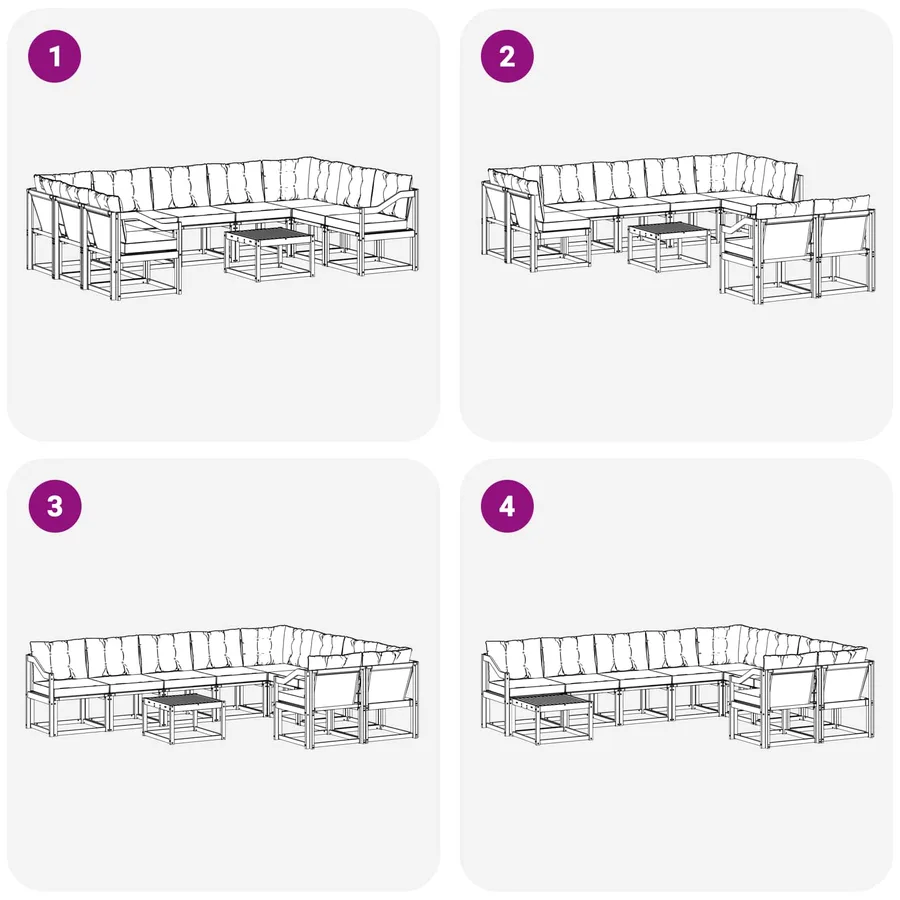 1

2

3

4