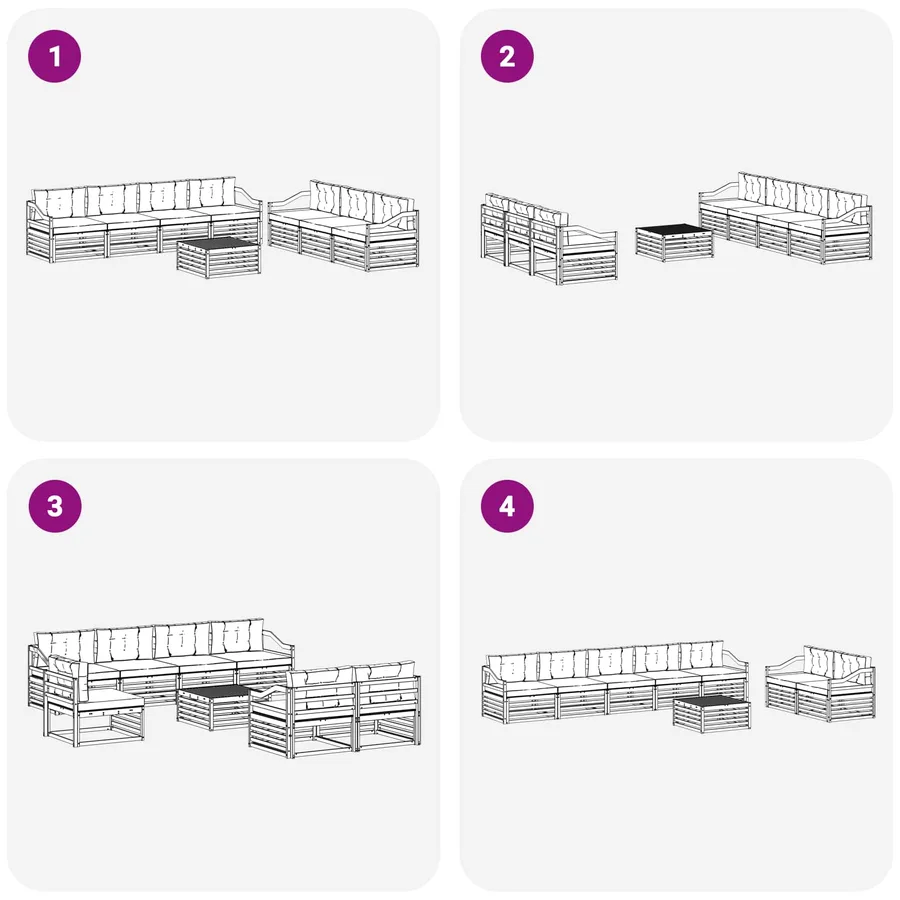 1

2

3

4