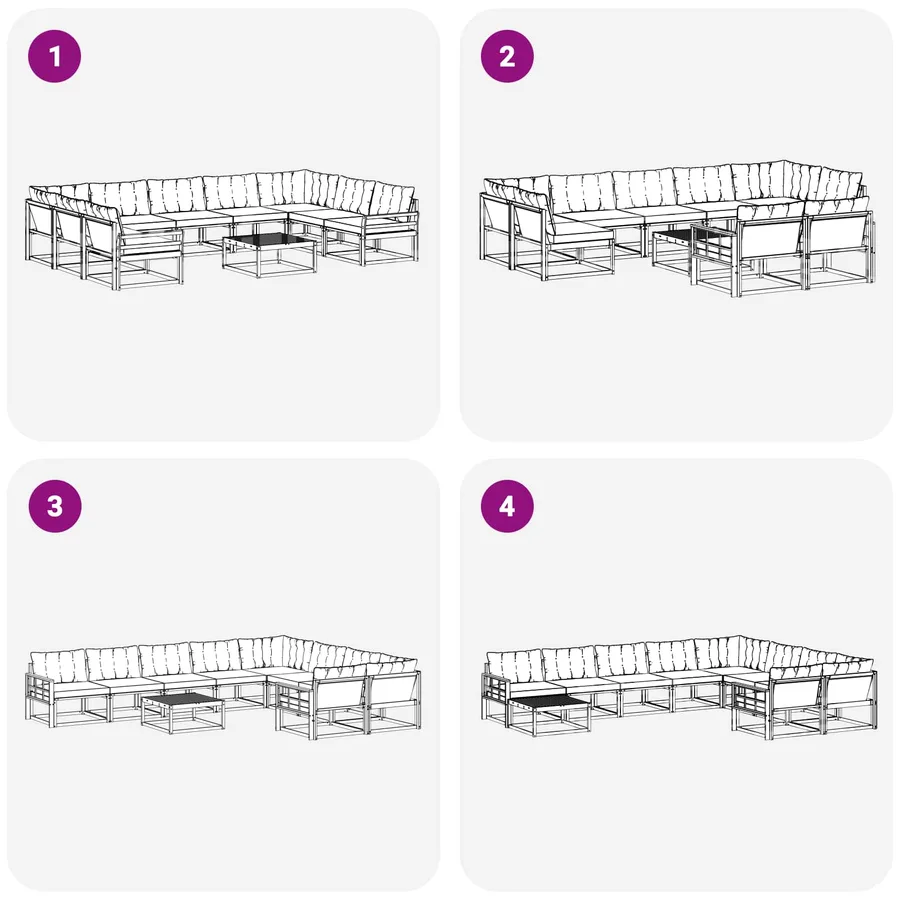 1

2

3

4