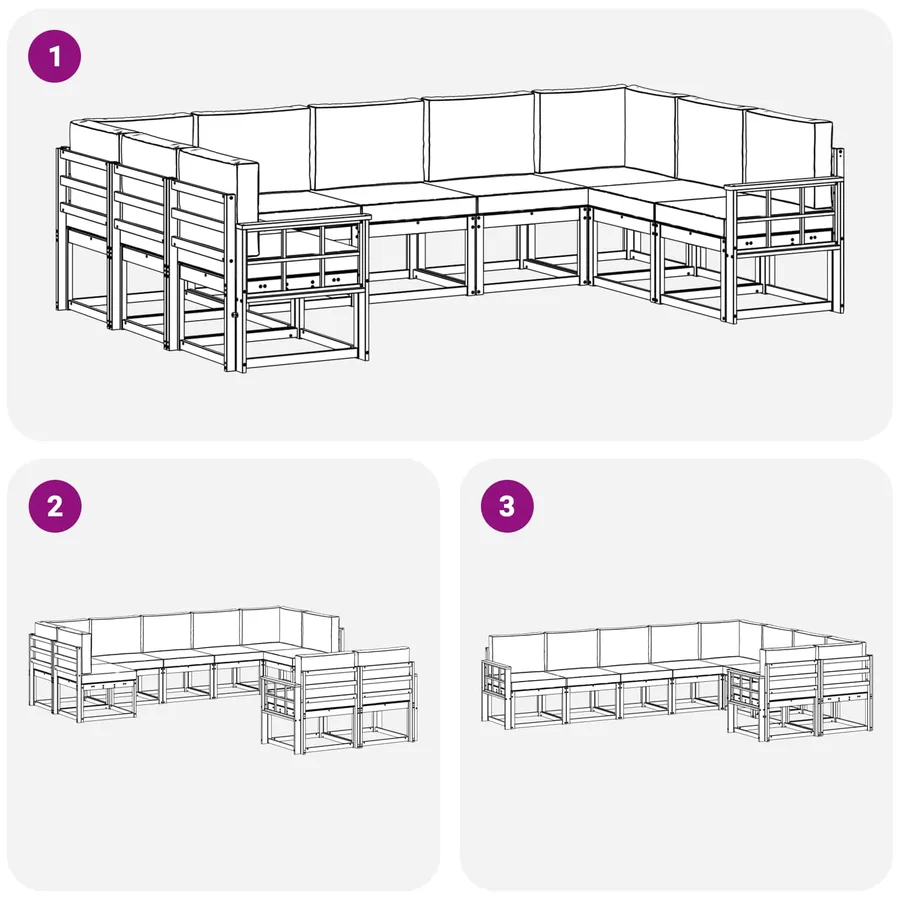 1

2

3